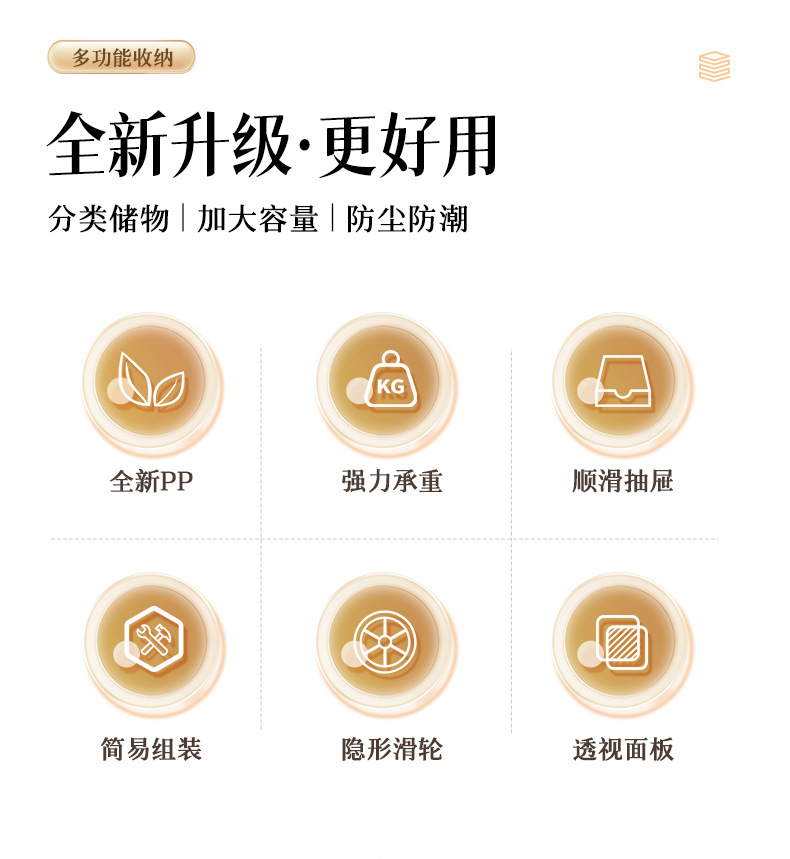 多功能收纳

全新升级·更好用

分类储物 | 加大容量 | 防尘防潮

KG

全新PP

强力承重

顺滑抽屉

简易组装

隐形滑轮

透视面板