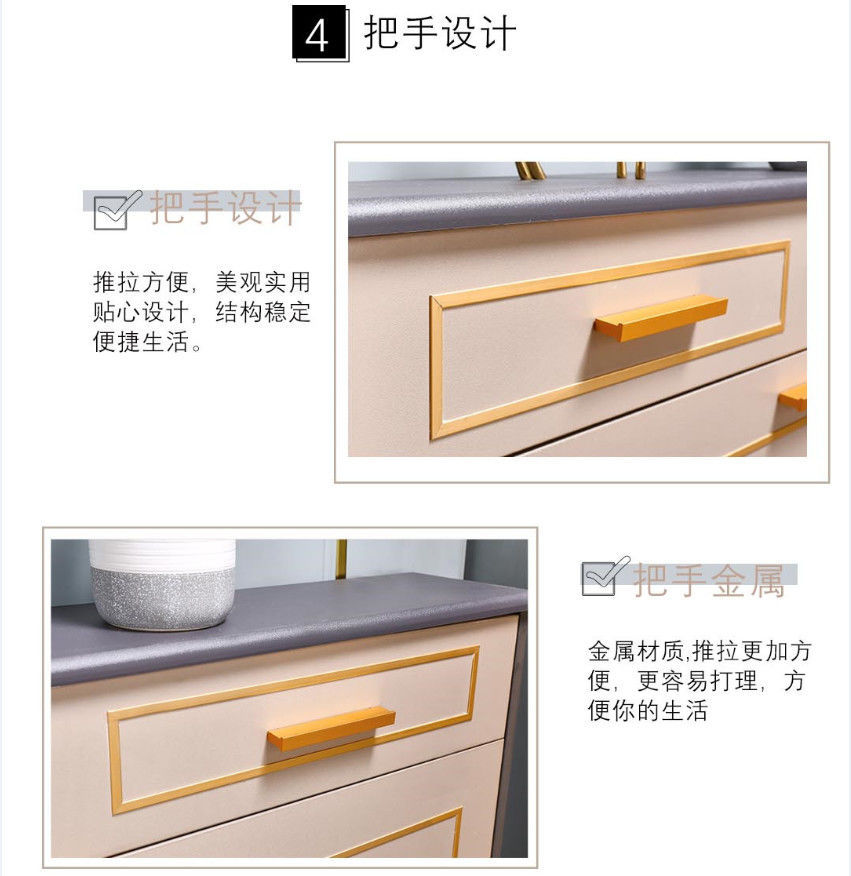 4 把手设计

把手设计

推拉方便，美观实用
贴心设计，结构稳定
便捷生活。

把手金属

金属材质,推拉更加方便，更容易打理，方便你的生活