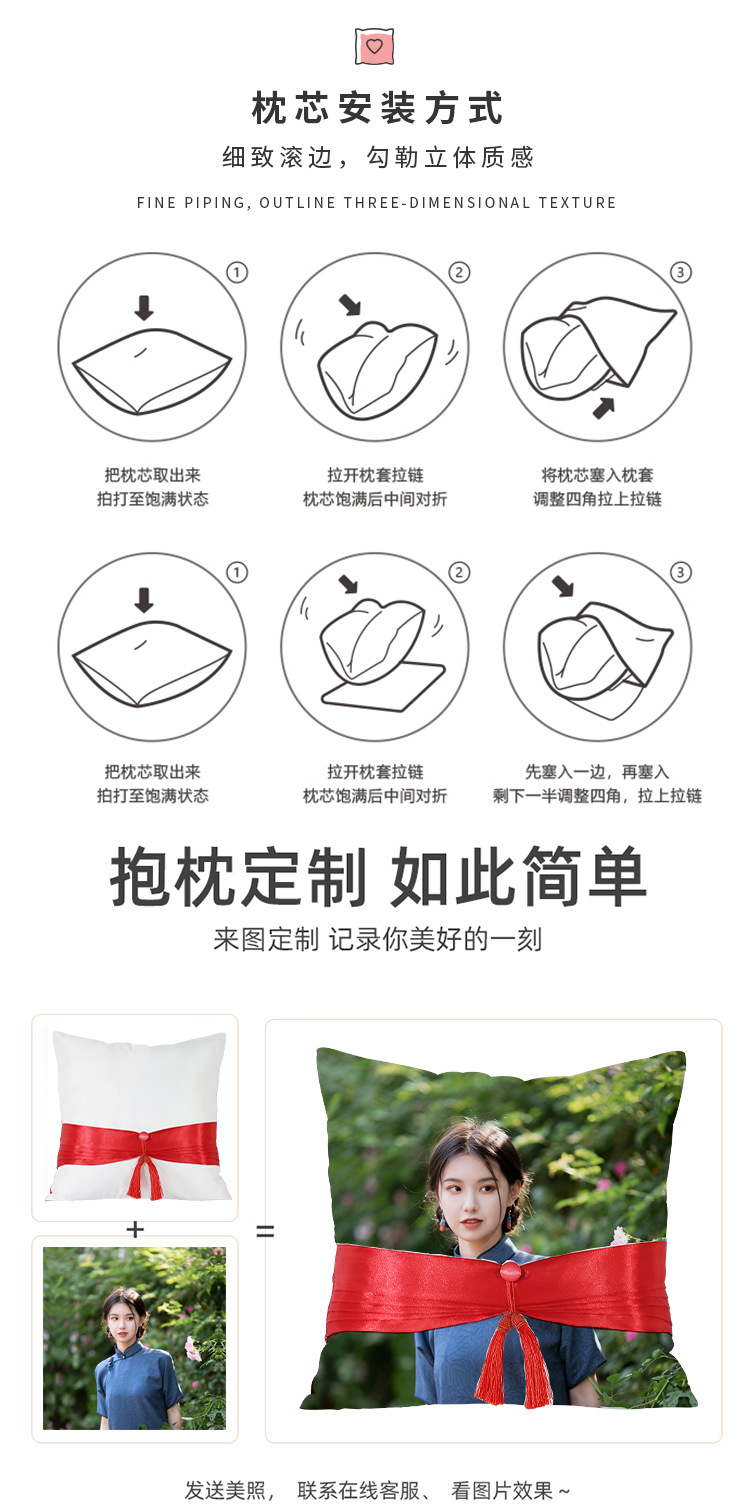 枕芯安装方式

细致滚边，勾勒立体质感

FINE PIPING, OUTLINE THREE-DIMENSIONAL TEXTURE

①

把枕芯取出来
拍打至饱满状态

②

拉开枕套拉链
枕芯饱满后中间对折

③

将枕芯塞入枕套
调整四角拉上拉链

①

把枕芯取出来
拍打至饱满状态

②

拉开枕套拉链
枕芯饱满后中间对折

③

先塞入一边，再塞入
剩下一半调整四角，拉上拉链

抱枕定制 如此简单

来图定制 记录你美好的一刻

+

=

发送美照， 联系在线客服、 看图片效果 ~