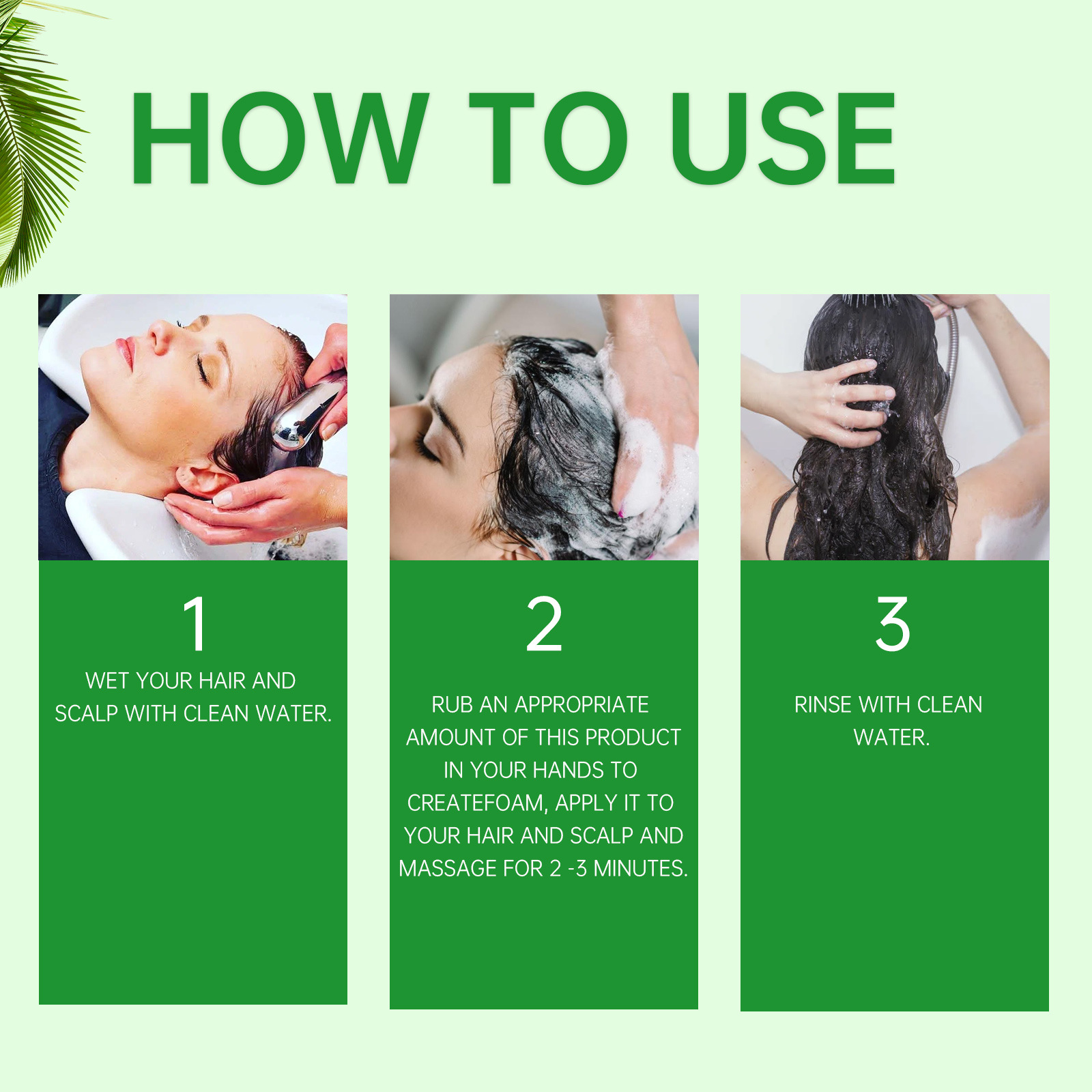 HOW TO USE

1
WET YOUR HAIR AND SCALP WITH CLEAN WATER.

2
RUB AN APPROPRIATE AMOUNT OF THIS PRODUCT IN YOUR HANDS TO CREATEFOAM, APPLY IT TO YOUR HAIR AND SCALP AND MASSAGE FOR 2 -3 MINUTES.

3
RINSE WITH CLEAN WATER.