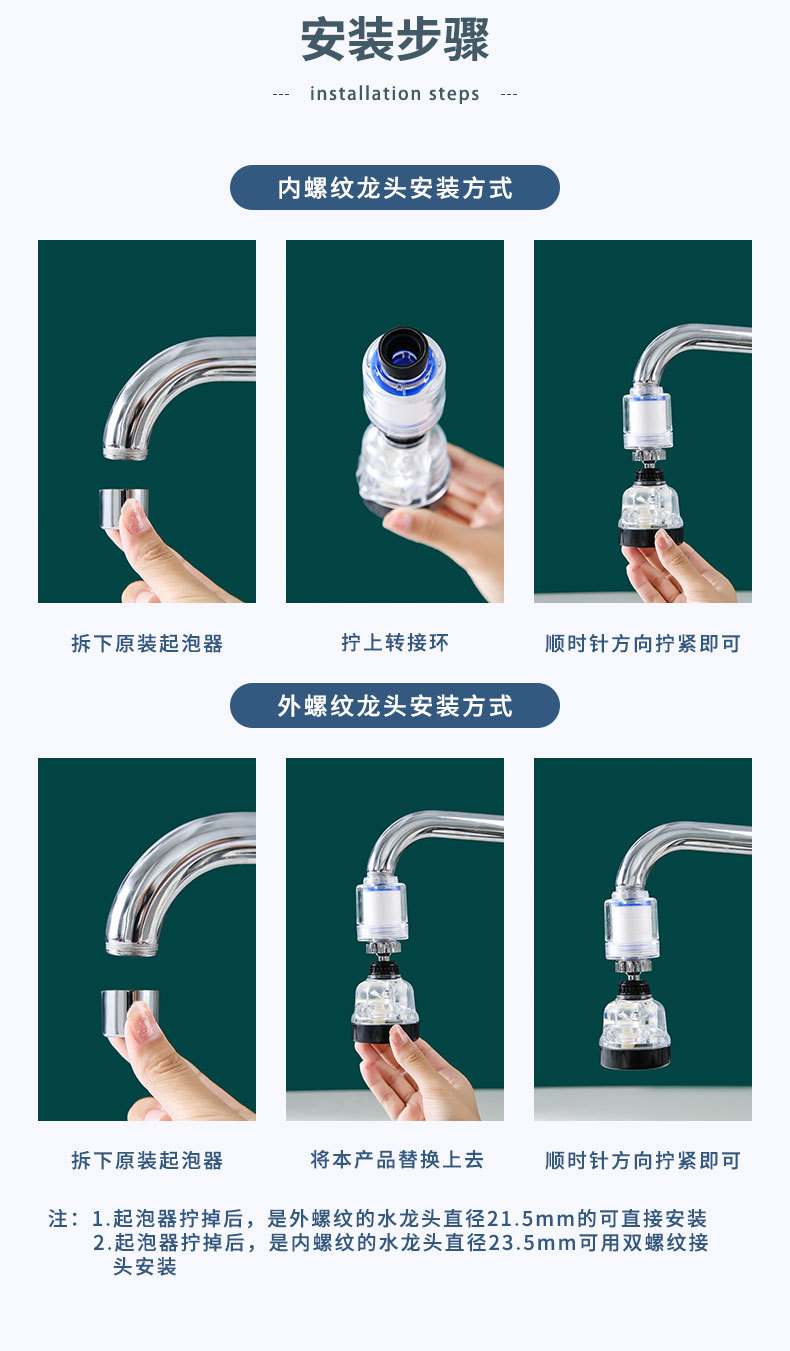 安装步骤

--- installation steps ---

内螺纹龙头安装方式

拆下原装起泡器

拧上转接环

顺时针方向拧紧即可

外螺纹龙头安装方式

拆下原装起泡器

将本产品替换上去

顺时针方向拧紧即可

注：1.起泡器拧掉后，是外螺纹的水龙头直径21.5mm的可直接安装
2.起泡器拧掉后，是内螺纹的水龙头直径23.5mm可用双螺纹接头安装