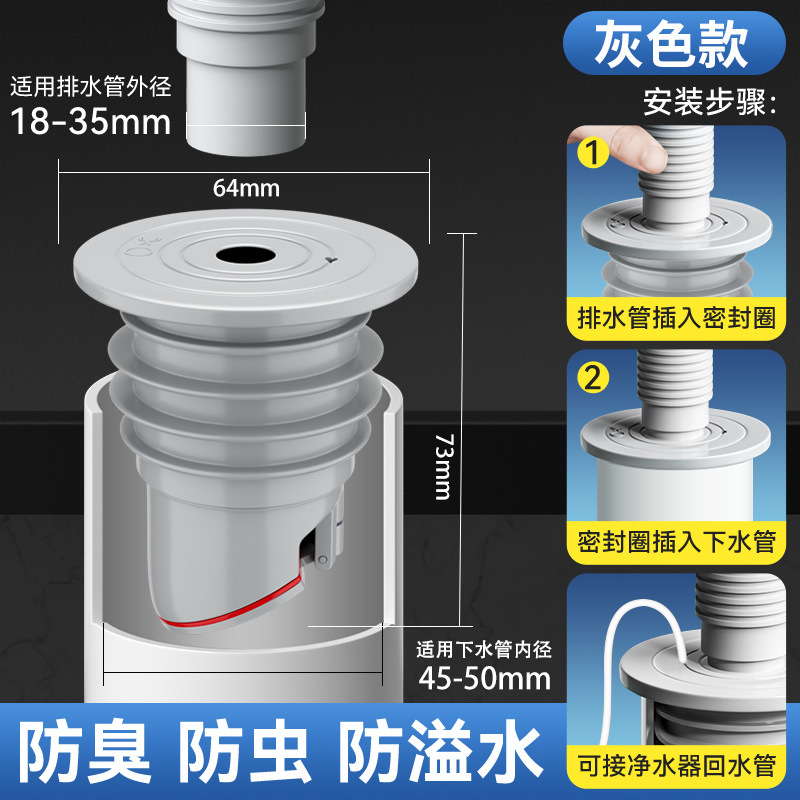 适用排水管外径
18-35mm

64mm

73mm

适用下水管内径
45-50mm

灰色款

安装步骤:

1
排水管插入密封圈

2
密封圈插入下水管

可接净水器回水管

防臭 防虫 防溢水