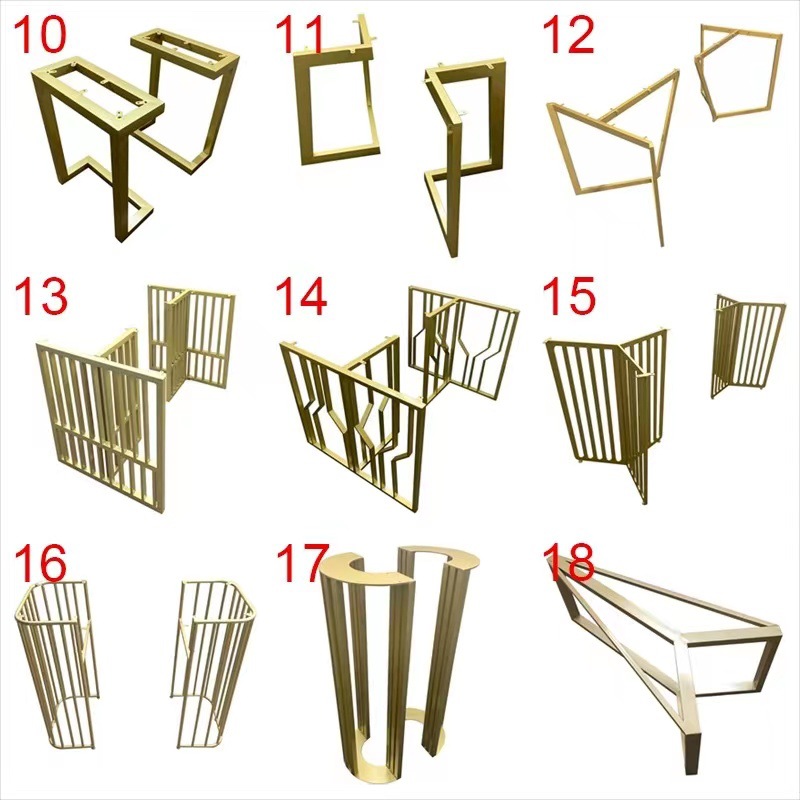 10
11
12
13
14
15
16
17
18