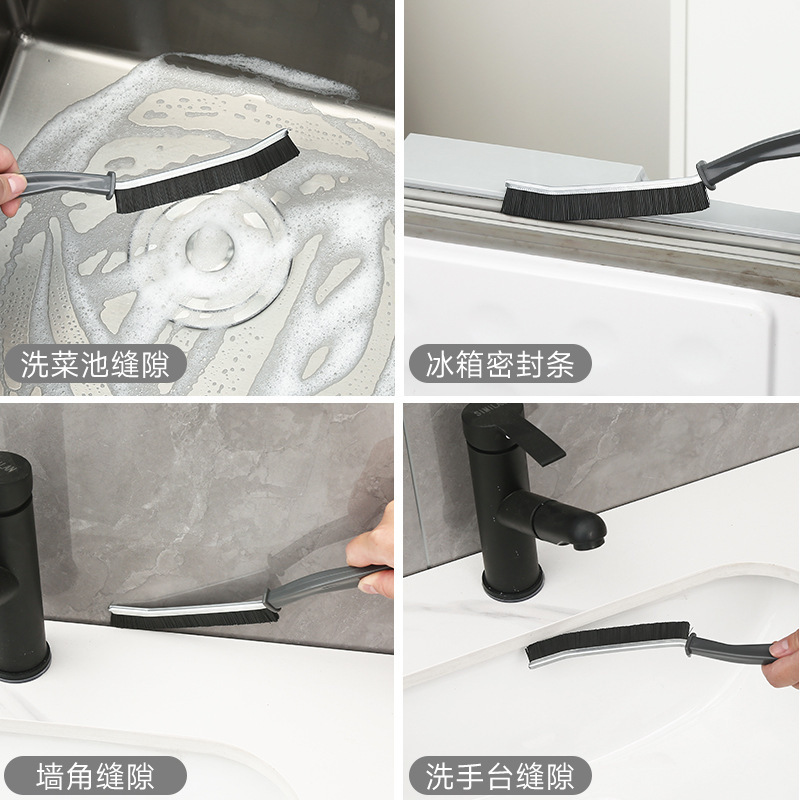 洗菜池缝隙

冰箱密封条

墙角缝隙

洗手台缝隙