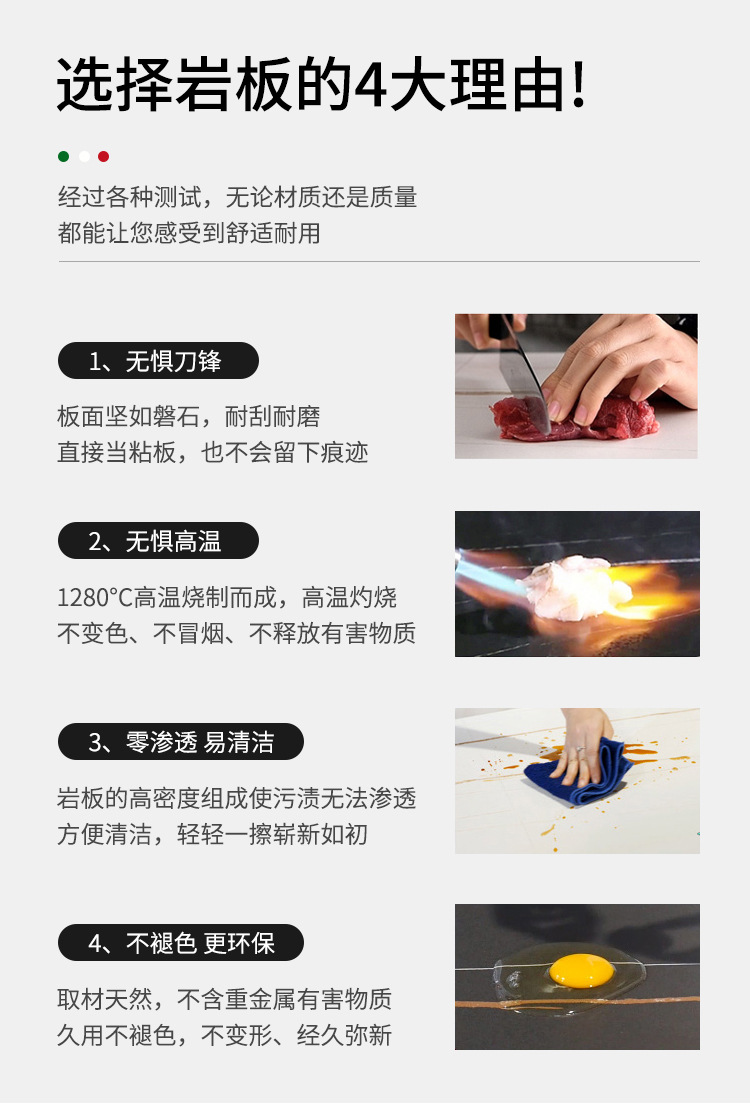 选择岩板的4大理由!

经过各种测试，无论材质还是质量
都能让您感受到舒适耐用

1、无惧刀锋

板面坚如磐石，耐刮耐磨
直接当粘板，也不会留下痕迹

2、无惧高温

1280°C高温烧制而成，高温灼烧
不变色、不冒烟、不释放有害物质

3、零渗透 易清洁

岩板的高密度组成使污渍无法渗透
方便清洁，轻轻一擦崭新如初

4、不褪色 更环保

取材天然，不含重金属有害物质
久用不褪色，不变形、经久弥新