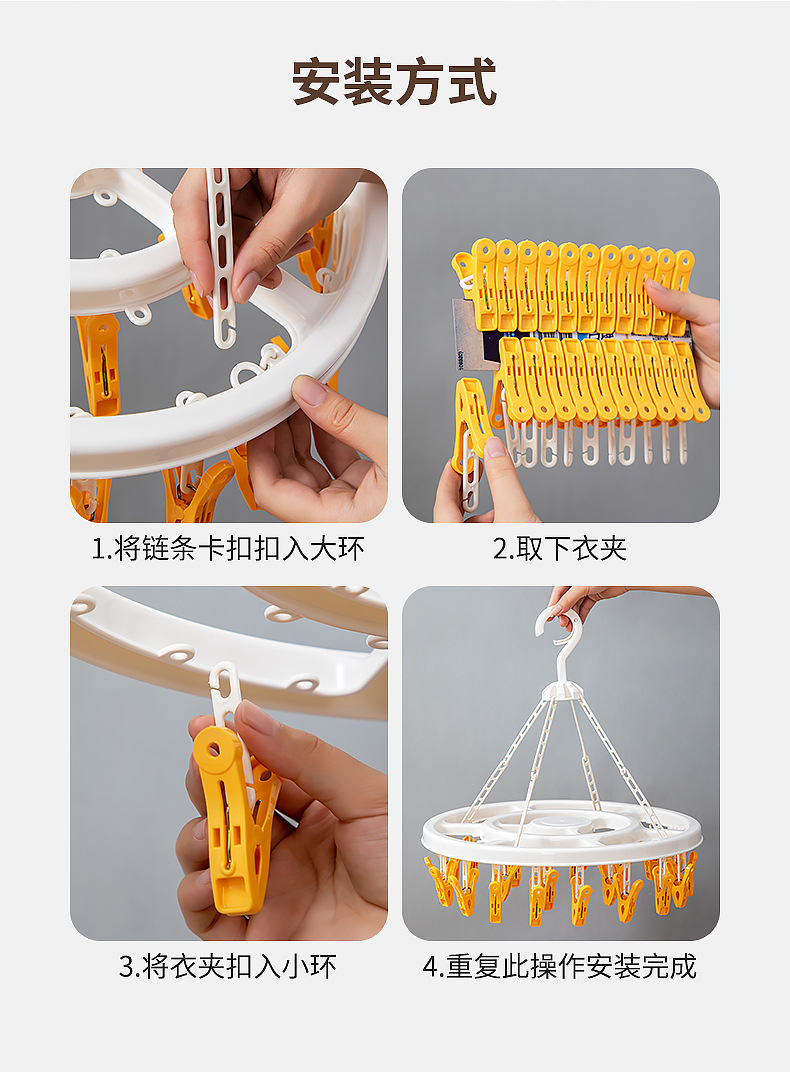 安装方式

1.将链条卡扣扣入大环

2.取下衣夹

3.将衣夹扣入小环

4.重复此操作安装完成