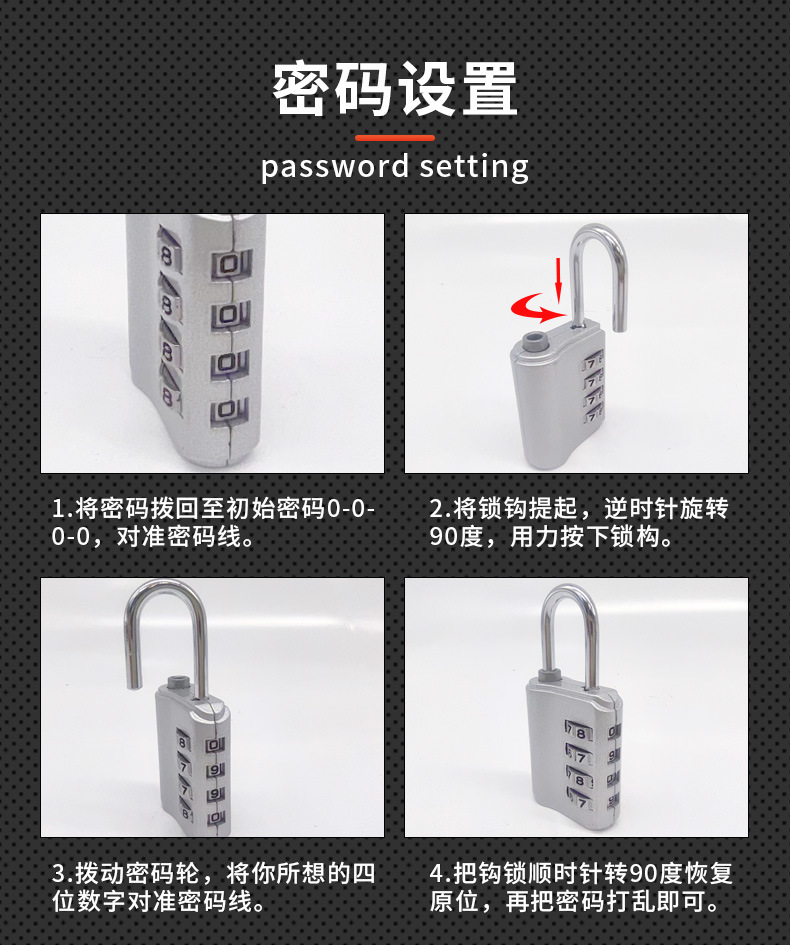 密码设置

password setting

1.将密码拨回至初始密码0-0-0-0，对准密码线。

2.将锁钩提起，逆时针旋转90度，用力按下锁构。

3.拨动密码轮，将你所想的四位数字对准密码线。

4.把钩锁顺时针转90度恢复原位，再把密码打乱即可。