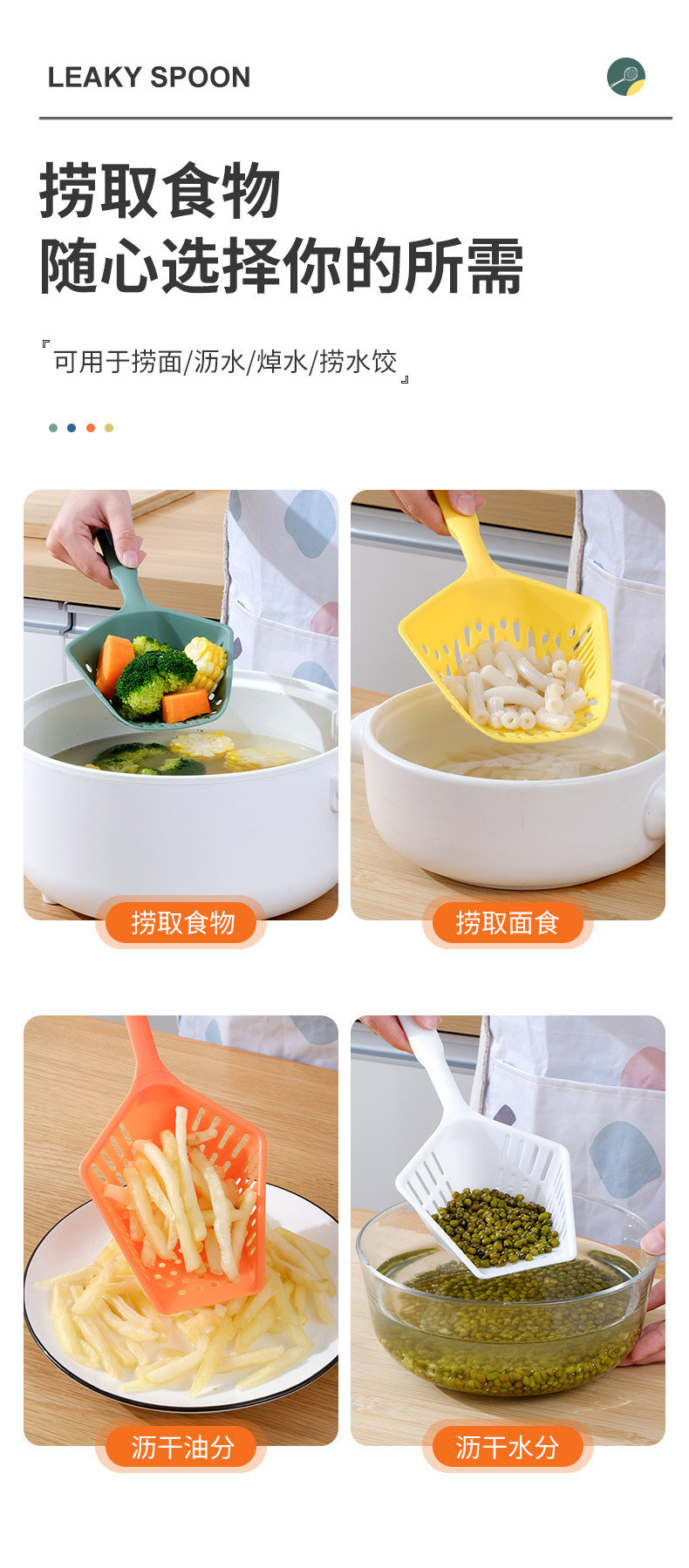 LEAKY SPOON

捞取食物
随心选择你的所需

『可用于捞面/沥水/焯水/捞水饺』

捞取食物

捞取面食

沥干油分

沥干水分