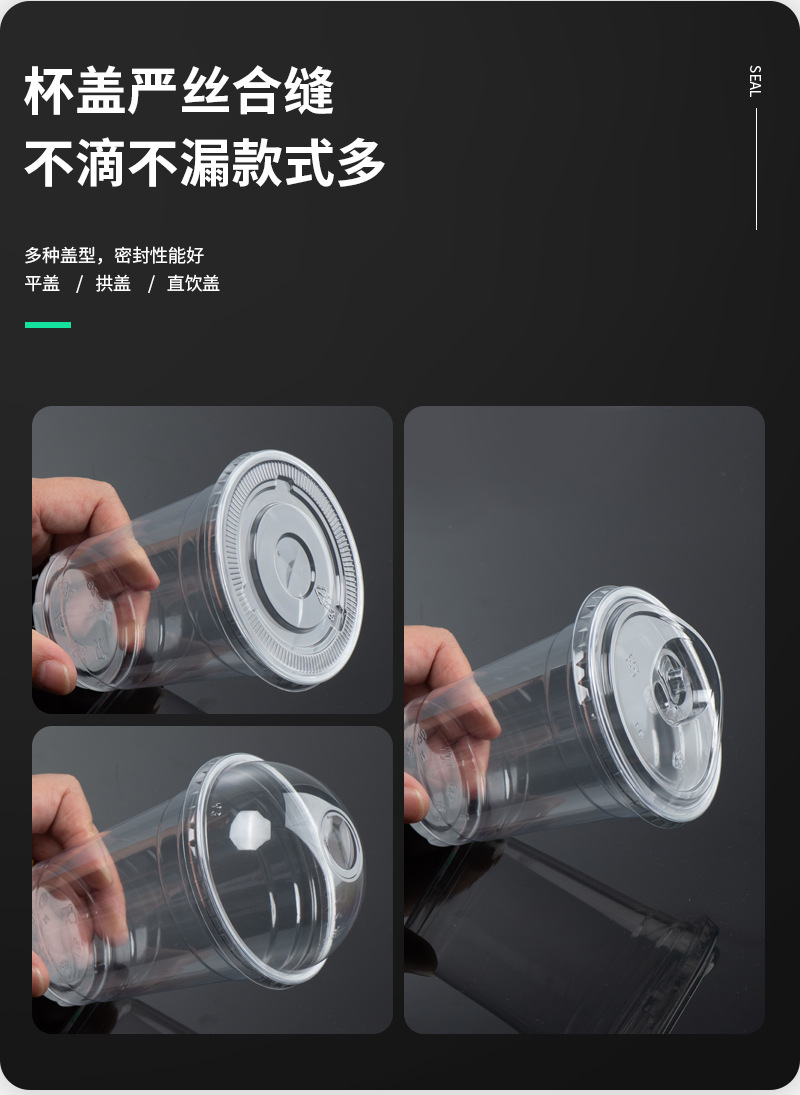 杯盖严丝合缝
不滴不漏款式多

SEAL

多种盖型，密封性能好
平盖 / 拱盖 / 直饮盖