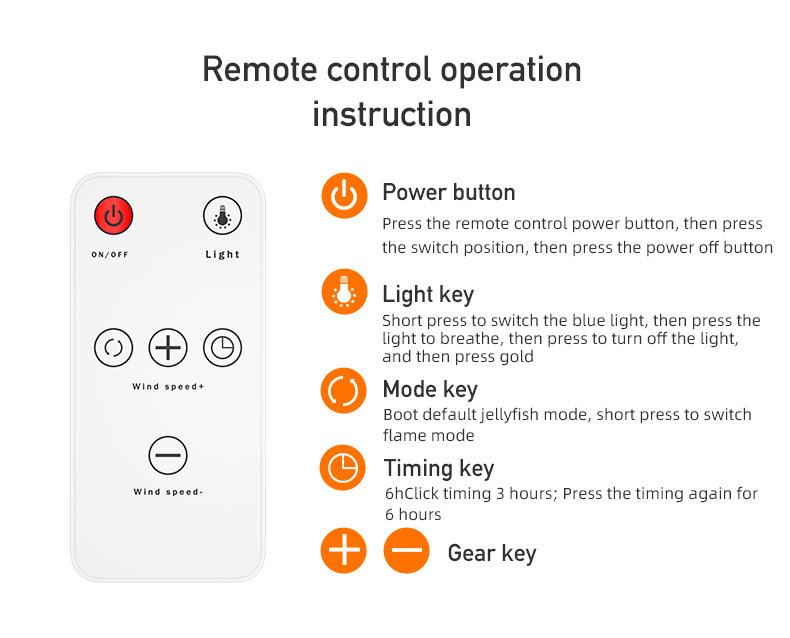 Remote control operation instruction

ON/OFF

Light

Wind speed+

Wind speed-

Power button
Press the remote control power button, then press the switch position, then press the power off button

Light key
Short press to switch the blue light, then press the light to breathe, then press to turn off the light, and then press gold

Mode key
Boot default jellyfish mode, short press to switch flame mode

Timing key
6hClick timing 3 hours; Press the timing again for 6 hours

Gear key