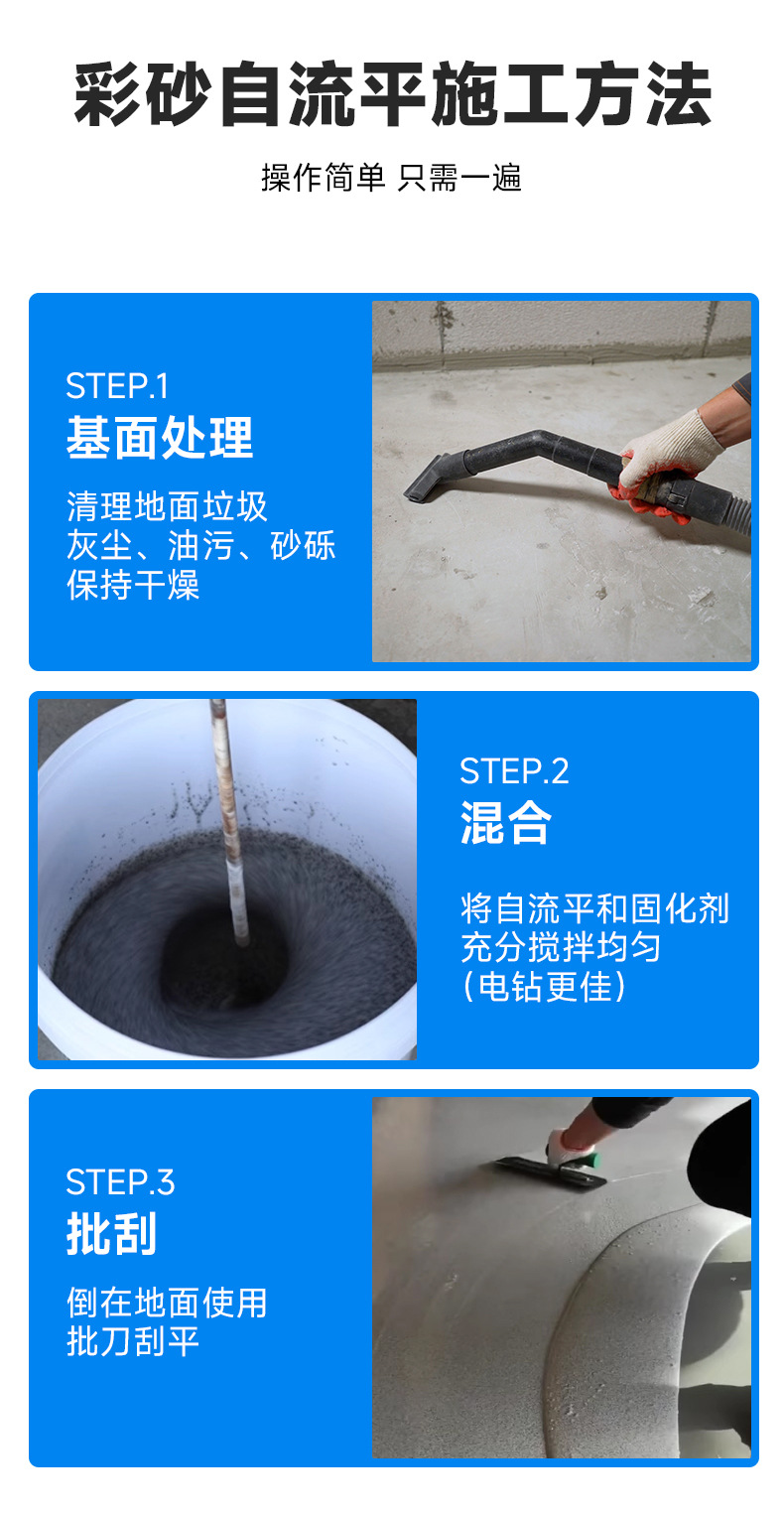 彩砂自流平施工方法

操作简单 只需一遍

STEP.1
基面处理

清理地面垃圾
灰尘、油污、砂砾
保持干燥

STEP.2
混合

将自流平和固化剂
充分搅拌均匀
（电钻更佳）

STEP.3
批刮

倒在地面使用
批刀刮平