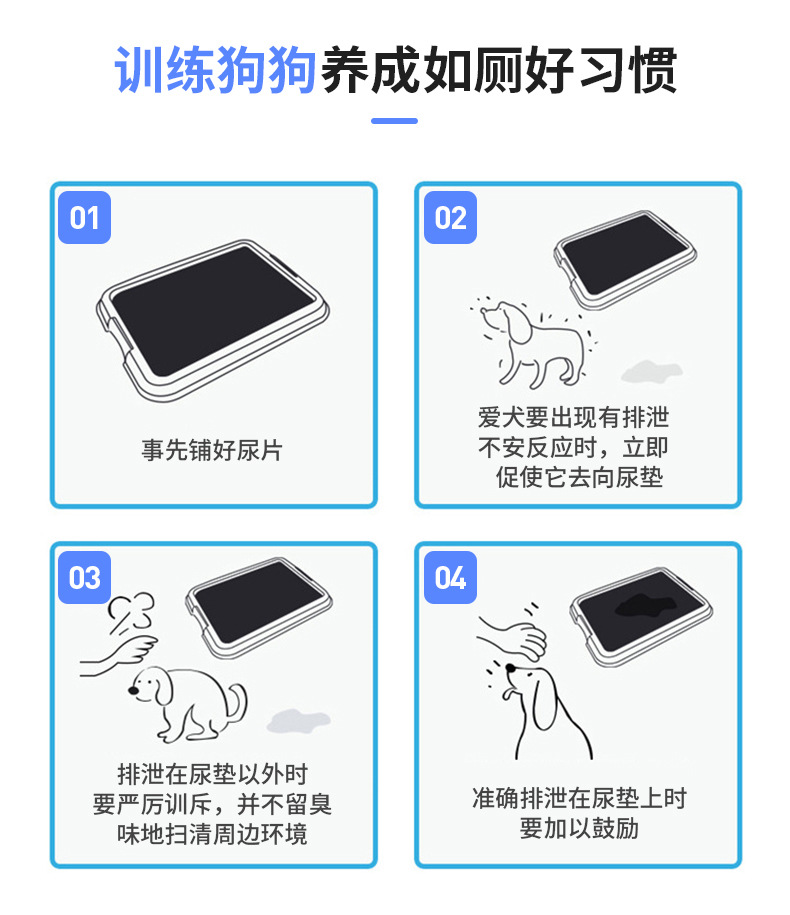 训练狗狗养成如厕好习惯

01

事先铺好尿片

02

爱犬要出现有排泄不安反应时，立即促使它去向尿垫

03

排泄在尿垫以外时要严厉训斥，并不留臭味地扫清周边环境

04

准确排泄在尿垫上时要加以鼓励