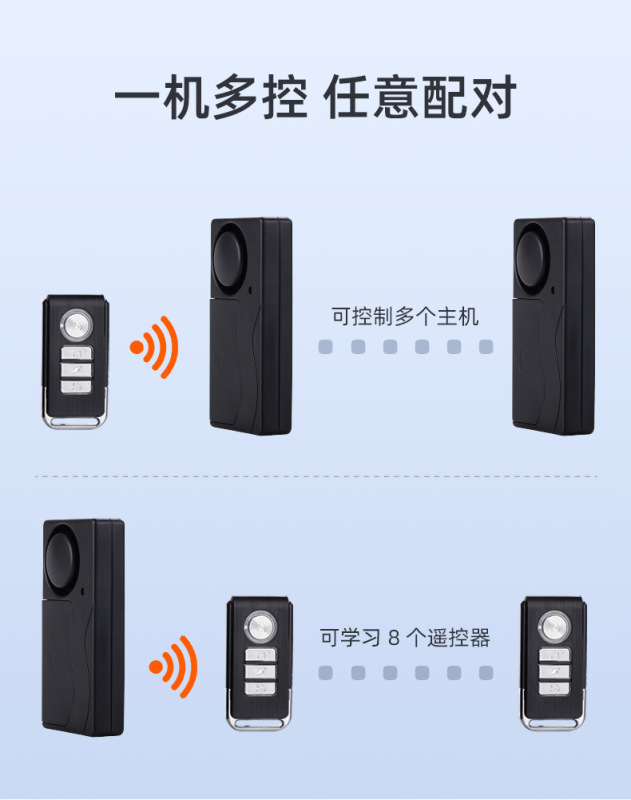 一机多控 任意配对

可控制多个主机

可学习 8 个遥控器