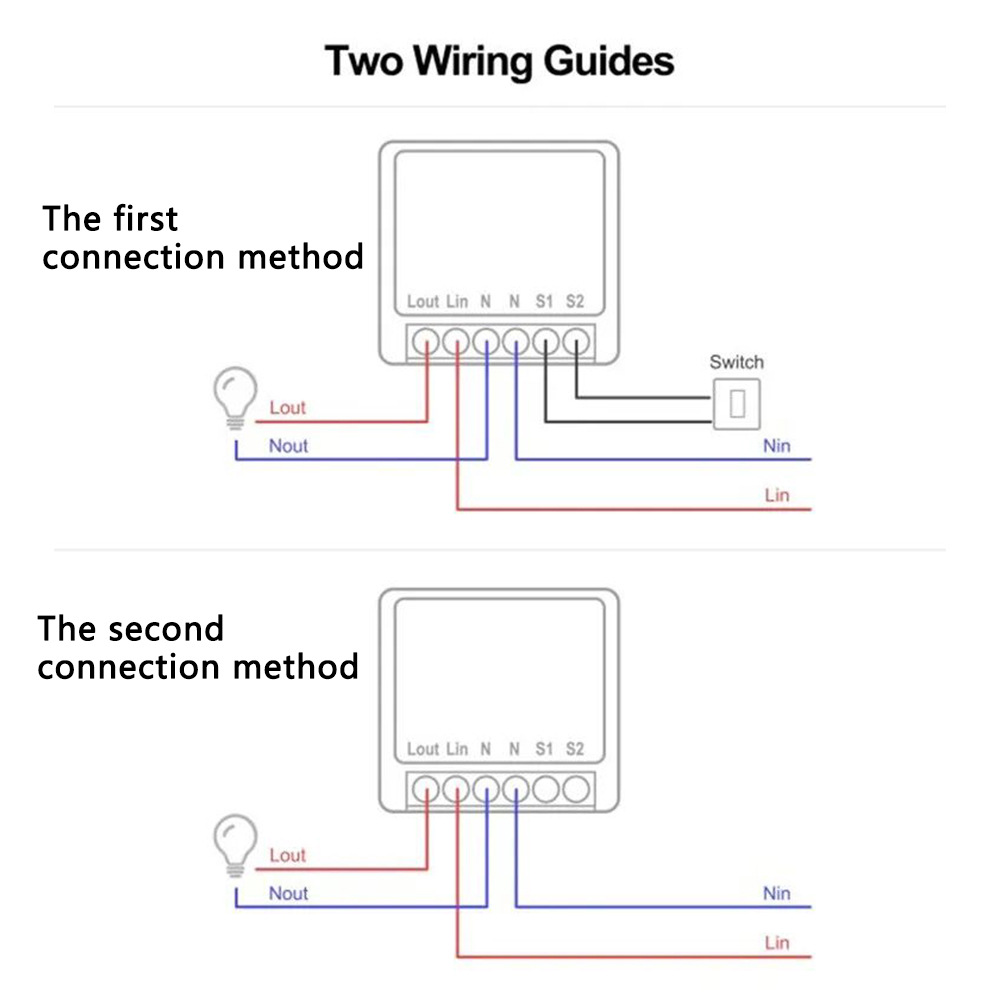 Two Wiring Guides

The first connection method

Lout Lin N N S1 S2

Switch

Lout

Nout

Nin

Lin

The second connection method

Lout Lin N N S1 S2

Lout

Nout

Nin

Lin