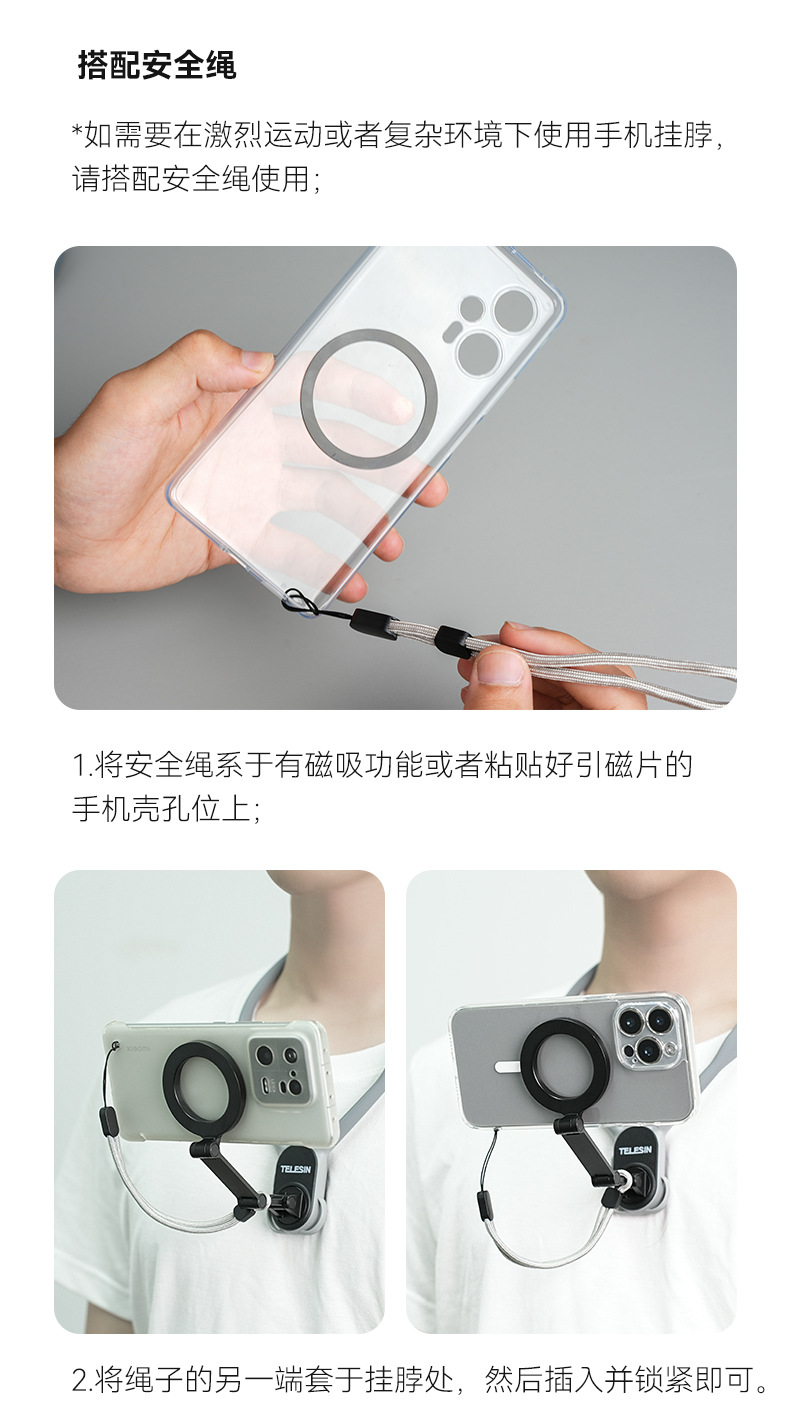 搭配安全绳

*如需要在激烈运动或者复杂环境下使用手机挂脖，请搭配安全绳使用；

1.将安全绳系于有磁吸功能或者粘贴好引磁片的手机壳孔位上；

TELESIN

TELESIN

2.将绳子的另一端套于挂脖处，然后插入并锁紧即可。