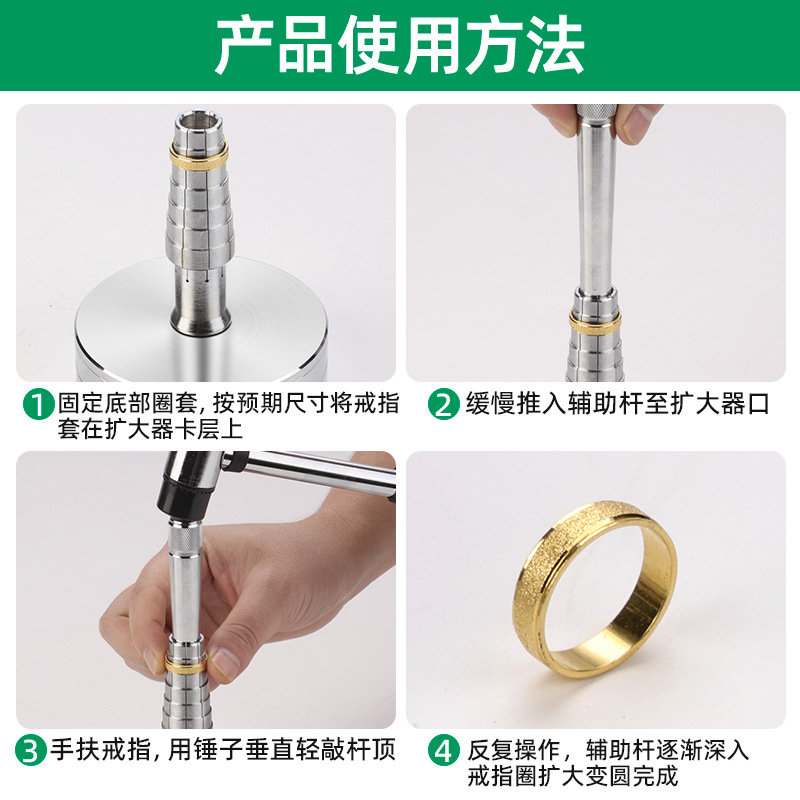 产品使用方法

1 固定底部圈套, 按预期尺寸将戒指套在扩大器卡层上

2 缓慢推入辅助杆至扩大器口

3 手扶戒指, 用锤子垂直轻敲杆顶

4 反复操作，辅助杆逐渐深入戒指圈扩大变圆完成