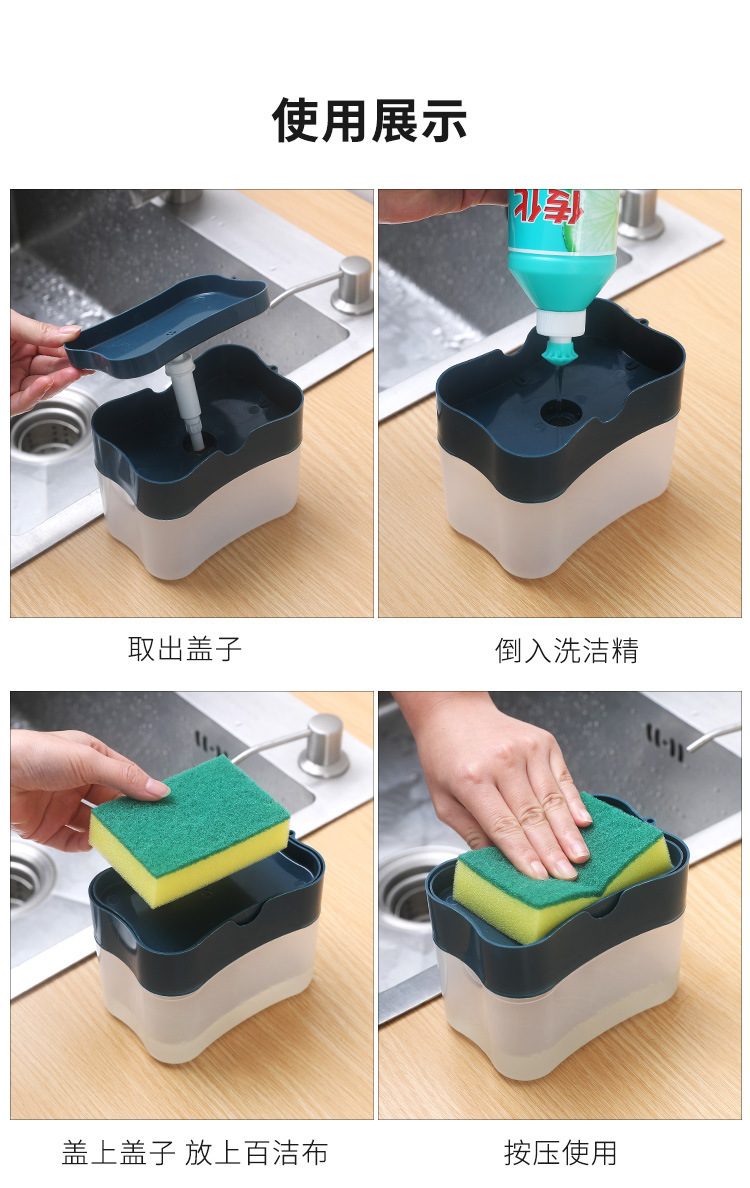 使用展示

取出盖子

倒入洗洁精

盖上盖子 放上百洁布

按压使用