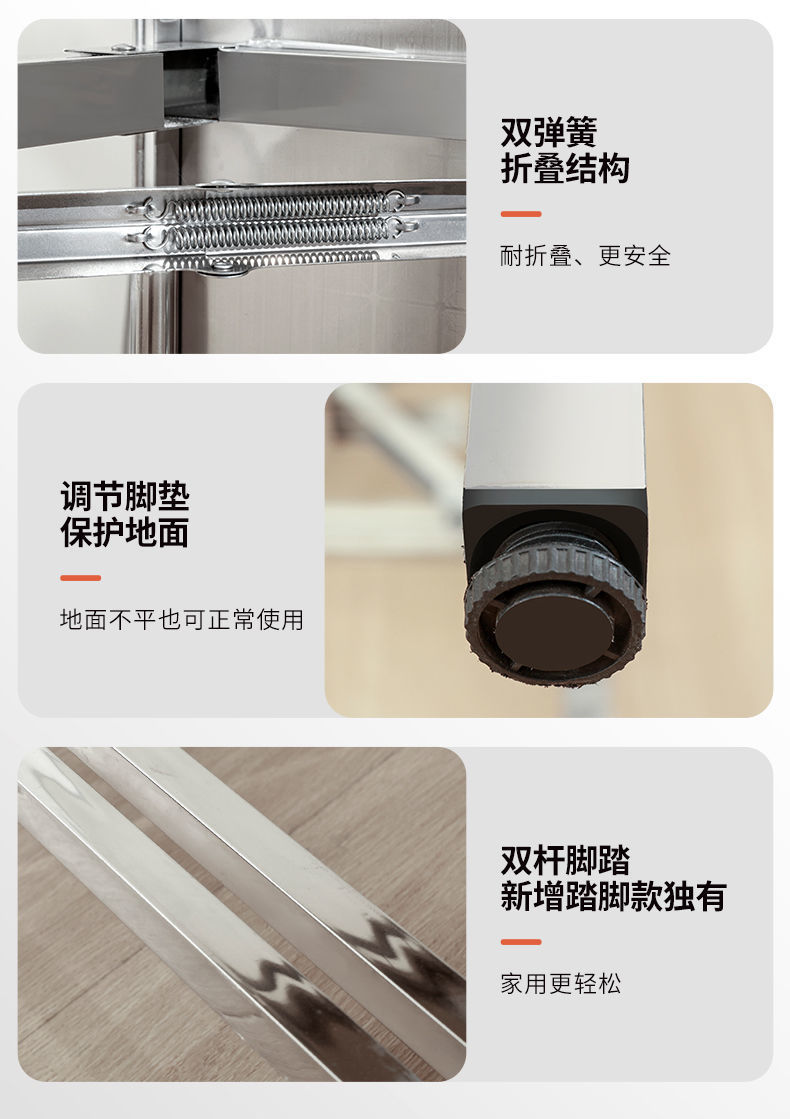 双弹簧
折叠结构

耐折叠、更安全

调节脚垫
保护地面

地面不平也可正常使用

双杆脚踏
新增踏脚款独有

家用更轻松