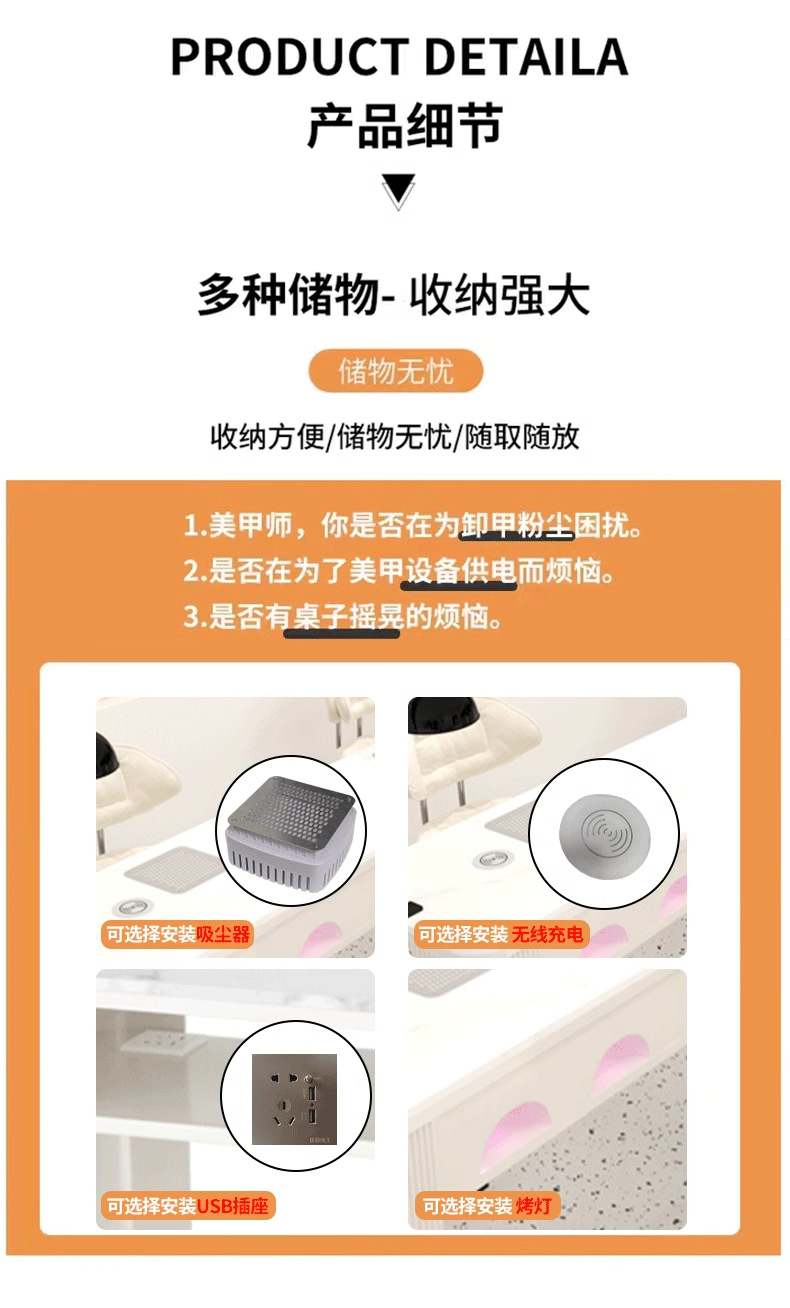 PRODUCT DETAILA
产品细节

多种储物- 收纳强大

储物无忧

收纳方便/储物无忧/随取随放

1.美甲师，你是否在为卸甲粉尘困扰。
2.是否在为了美甲设备供电而烦恼。
3.是否有桌子摇晃的烦恼。

可选择安装吸尘器

可选择安装 无线充电

可选择安装USB插座

可选择安装 烤灯