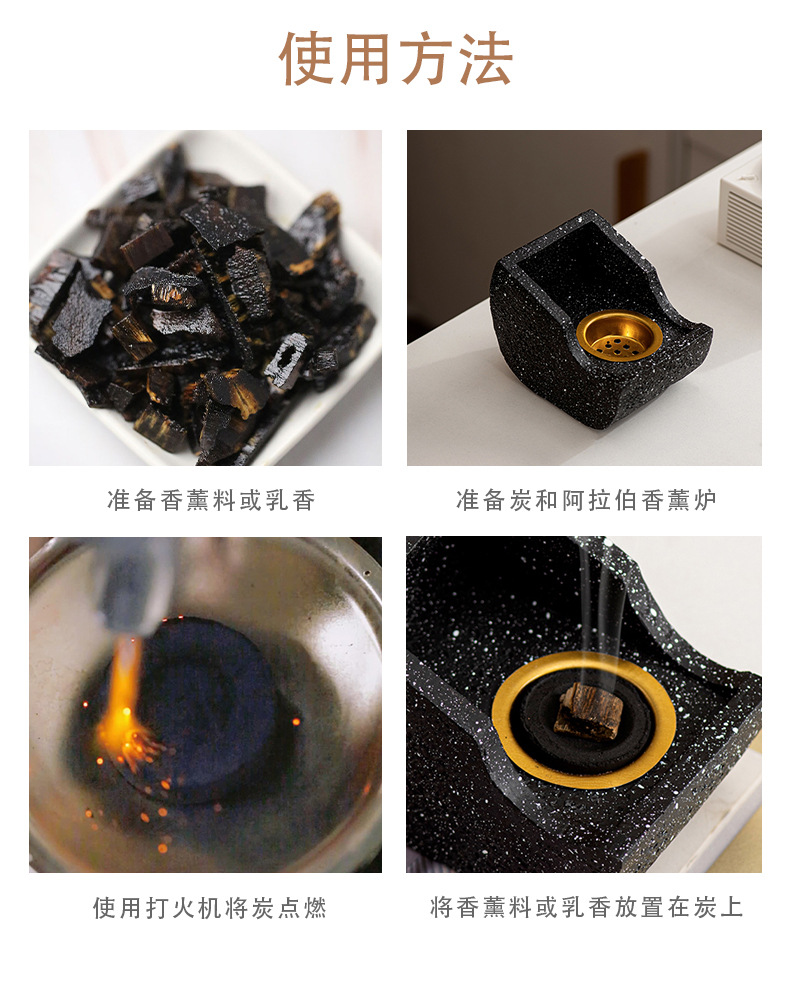 使用方法

准备香薰料或乳香

准备炭和阿拉伯香薰炉

使用打火机将炭点燃

将香薰料或乳香放置在炭上