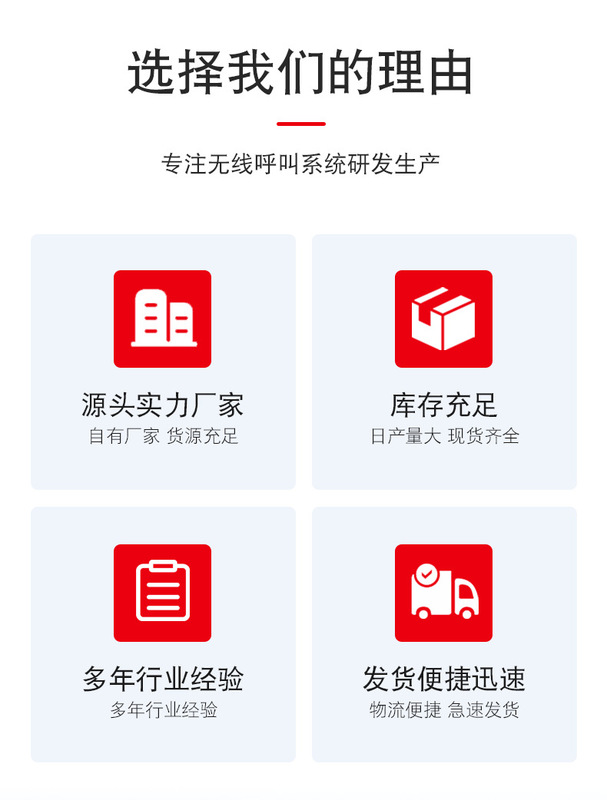 选择我们的理由

专注无线呼叫系统研发生产

源头实力厂家
自有厂家 货源充足

库存充足
日产量大 现货齐全

多年行业经验
多年行业经验

发货便捷迅速
物流便捷 急速发货