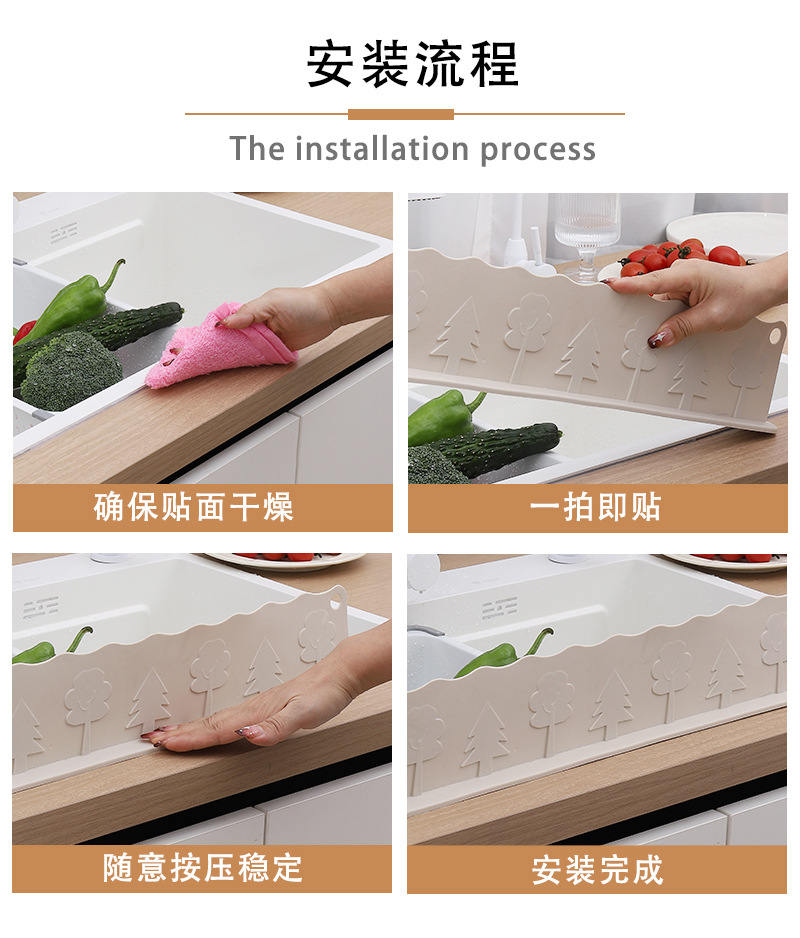 安装流程

The installation process

确保贴面干燥

一拍即贴

随意按压稳定

安装完成