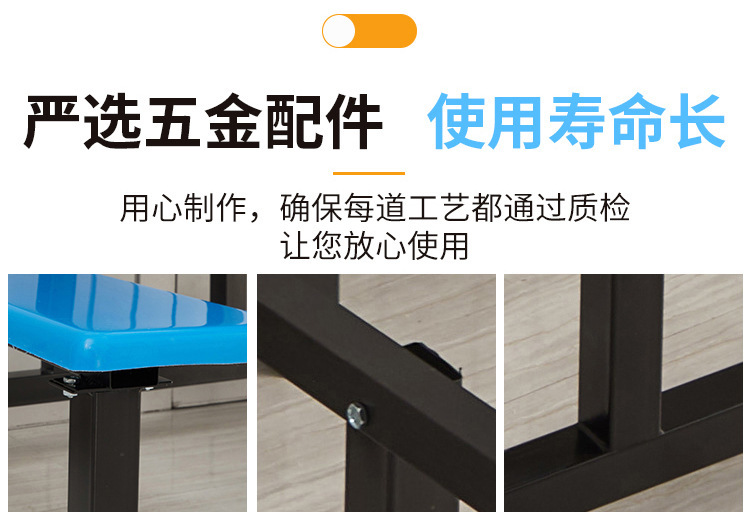 严选五金配件 使用寿命长

用心制作，确保每道工艺都通过质检
让您放心使用