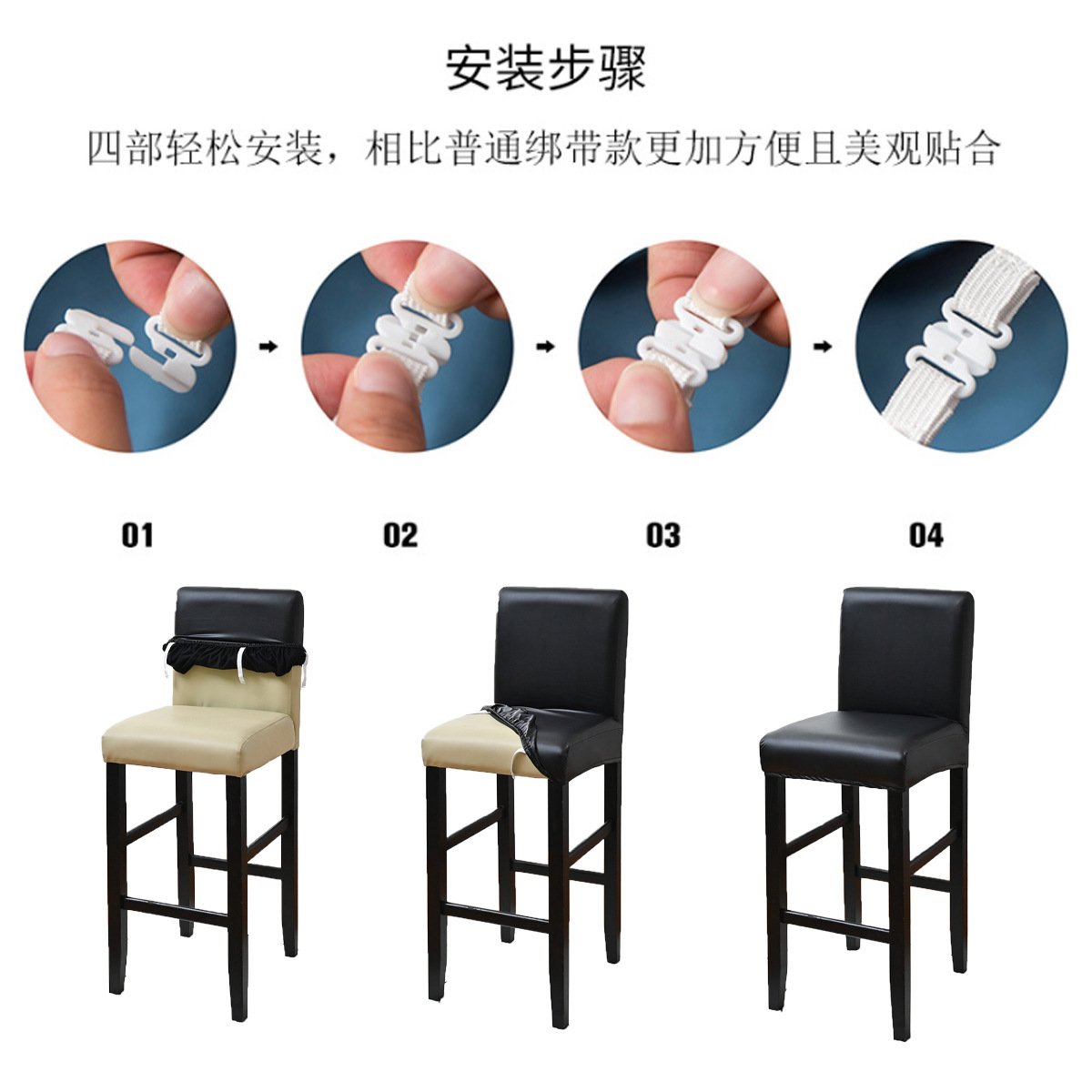 安装步骤

四部轻松安装，相比普通绑带款更加方便且美观贴合

01

02

03

04