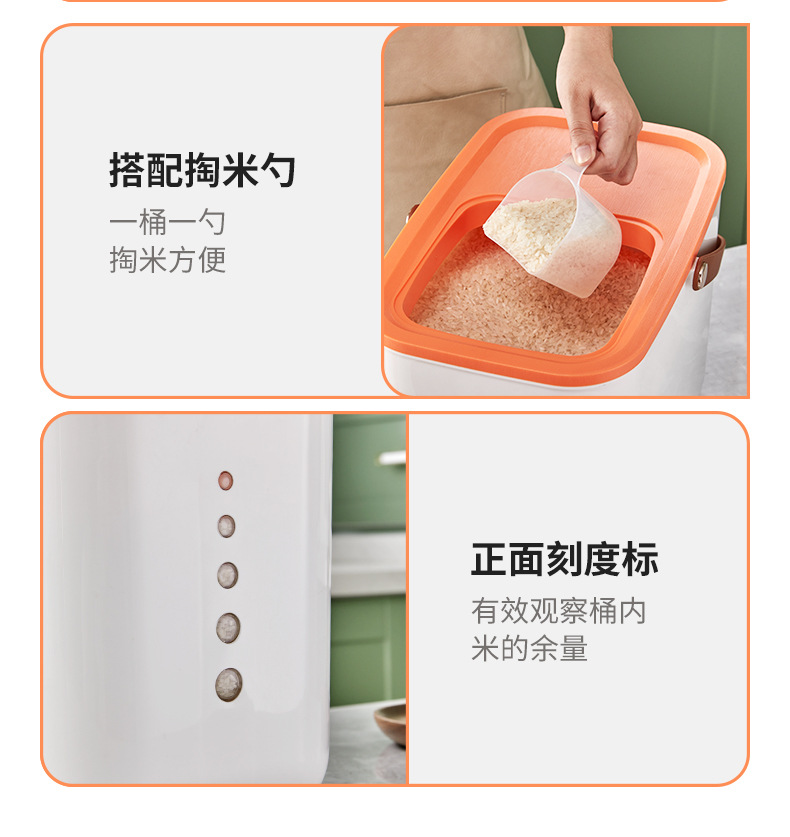 搭配掏米勺

一桶一勺
掏米方便

正面刻度标

有效观察桶内
米的余量