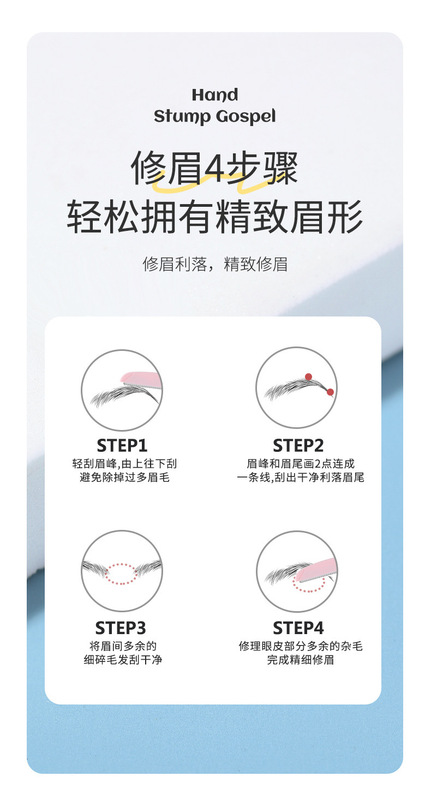 Hand
Stump Gospel

修眉4步骤
轻松拥有精致眉形

修眉利落，精致修眉

STEP1
轻刮眉峰,由上往下刮
避免除掉过多眉毛

STEP2
眉峰和眉尾画2点连成
一条线,刮出干净利落眉尾

STEP3
将眉间多余的
细碎毛发刮干净

STEP4
修理眼皮部分多余的杂毛
完成精细修眉