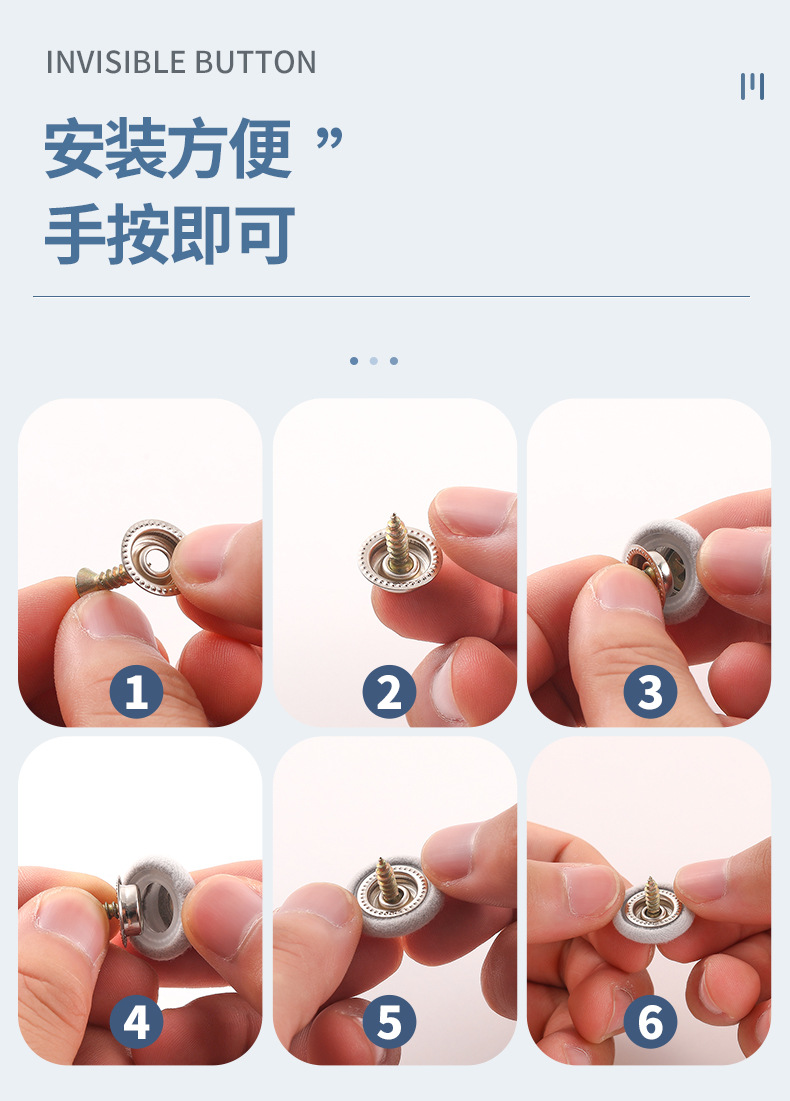 INVISIBLE BUTTON

安装方便 ”
手按即可

1

2

3

4

5

6