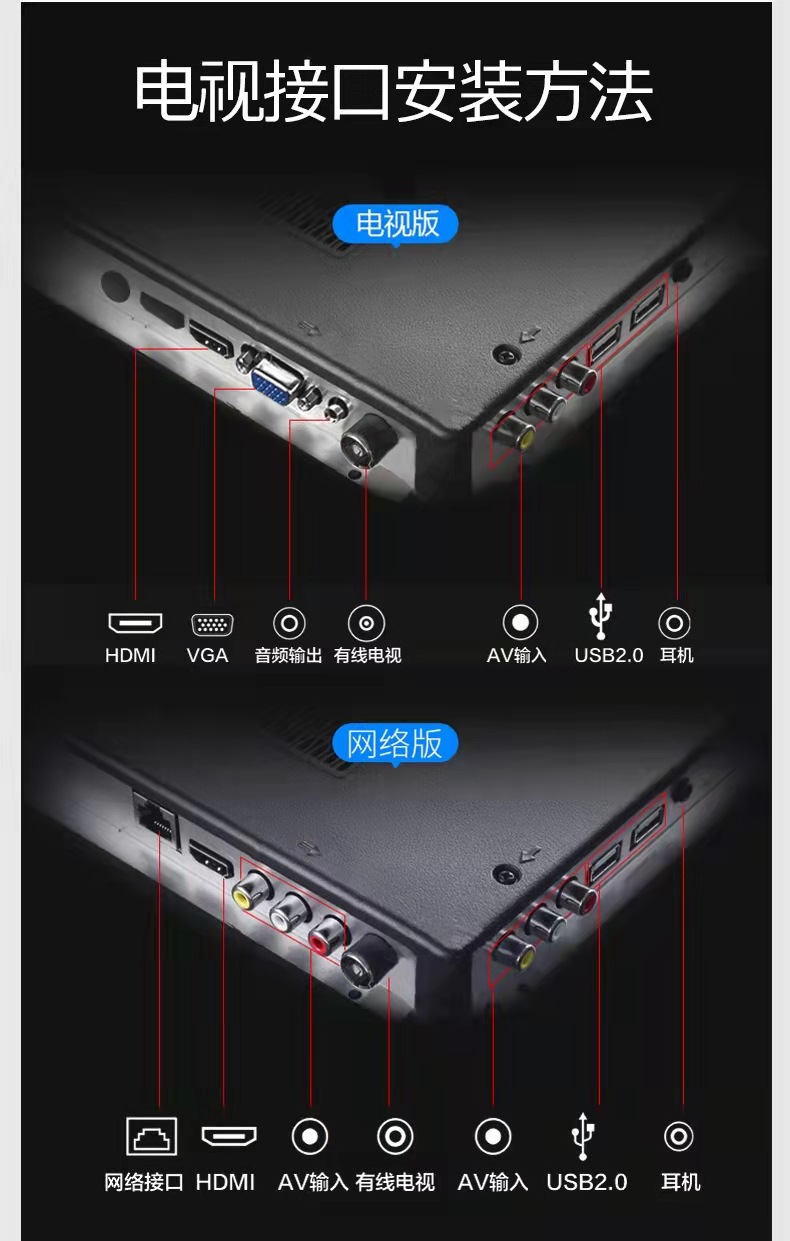 电视接口安装方法

电视版

HDMI VGA 音频输出 有线电视 AV输入 USB2.0 耳机

网络版

网络接口 HDMI AV输入 有线电视 AV输入 USB2.0 耳机