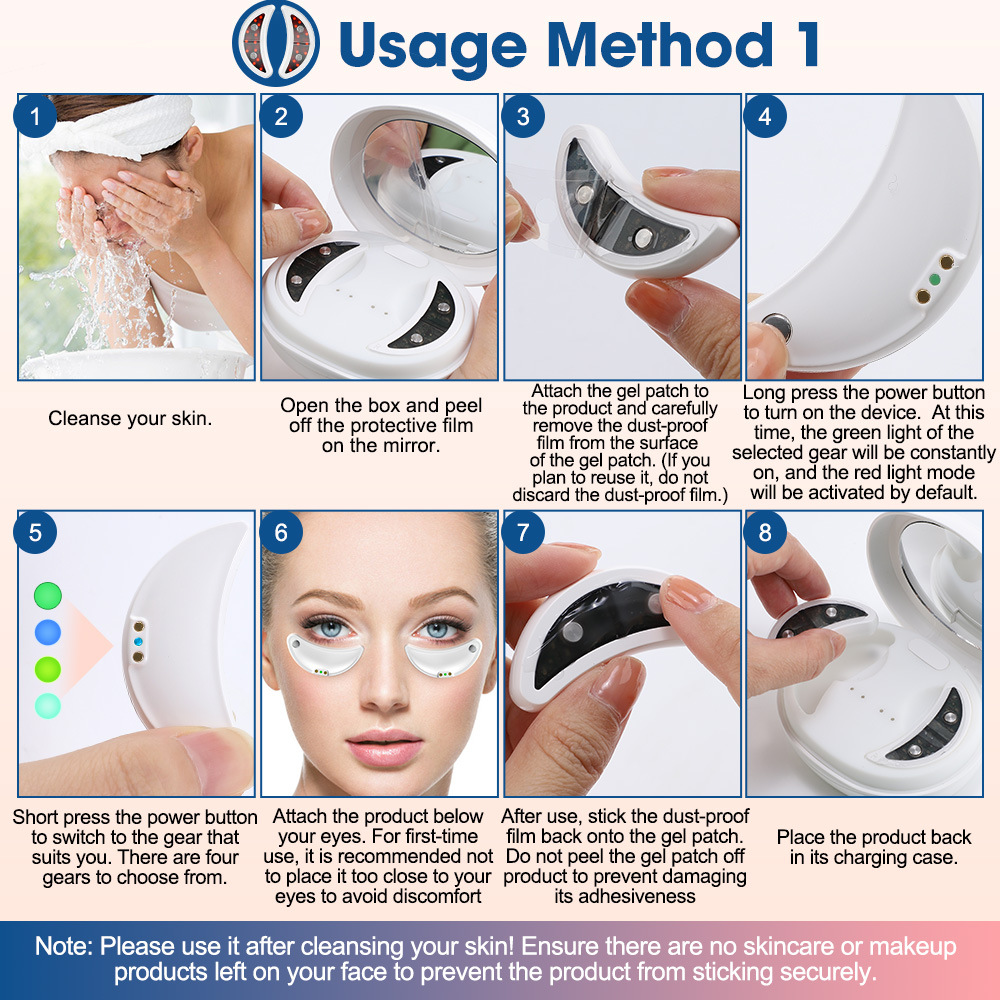 Usage Method 1

1

Cleanse your skin.

2

Open the box and peel off the protective film on the mirror.

3

Attach the gel patch to the product and carefully remove the dust-proof film from the surface of the gel patch. (If you plan to reuse it, do not discard the dust-proof film.)

4

Long press the power button to turn on the device. At this time, the green light of the selected gear will be constantly on, and the red light mode will be activated by default.

5

Short press the power button to switch to the gear that suits you. There are four gears to choose from.

6

Attach the product below your eyes. For first-time use, it is recommended not to place it too close to your eyes to avoid discomfort

7

After use, stick the dust-proof film back onto the gel patch. Do not peel the gel patch off product to prevent damaging its adhesiveness

8

Place the product back in its charging case.

Note: Please use it after cleansing your skin! Ensure there are no skincare or makeup products left on your face to prevent the product from sticking securely.