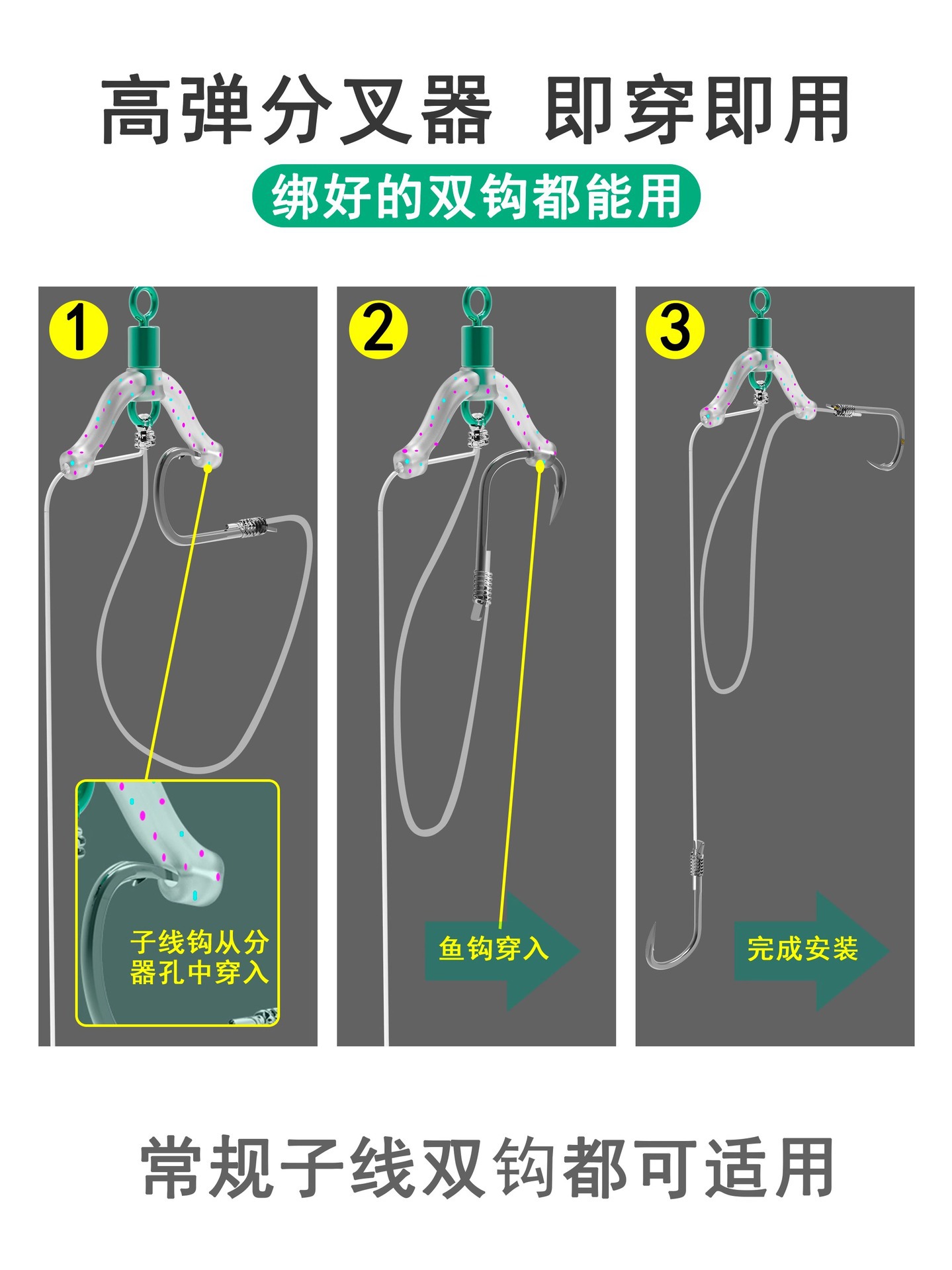 高弹分叉器 即穿即用

绑好的双钩都能用

1

子线钩从分器孔中穿入

2

鱼钩穿入

3

完成安装

常规子线双钩都可适用