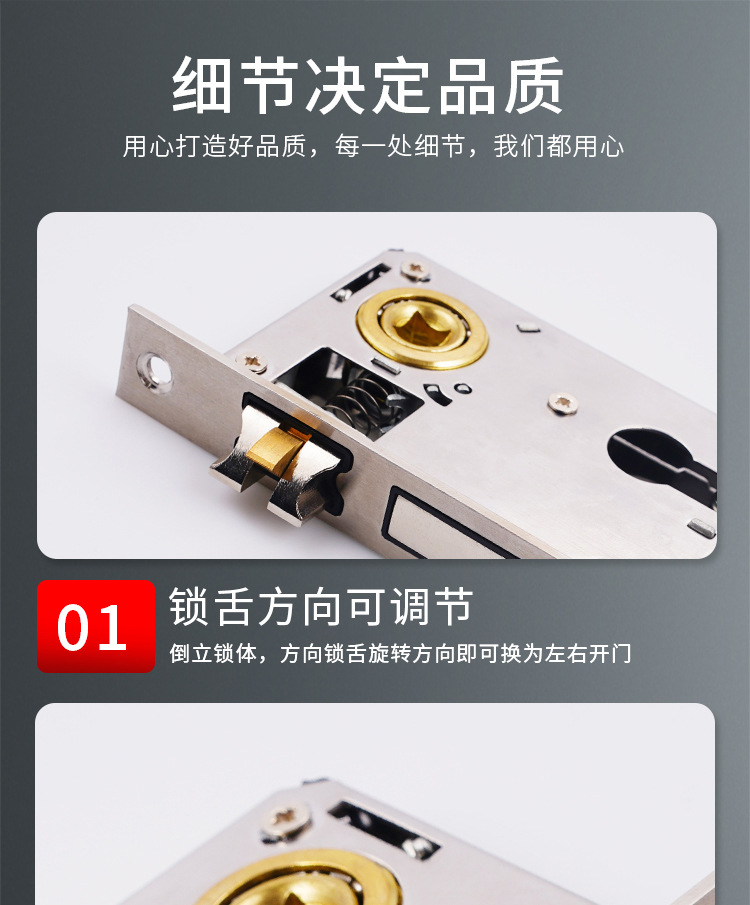 细节决定品质
用心打造好品质，每一处细节，我们都用心

01 锁舌方向可调节
倒立锁体，方向锁舌旋转方向即可换为左右开门