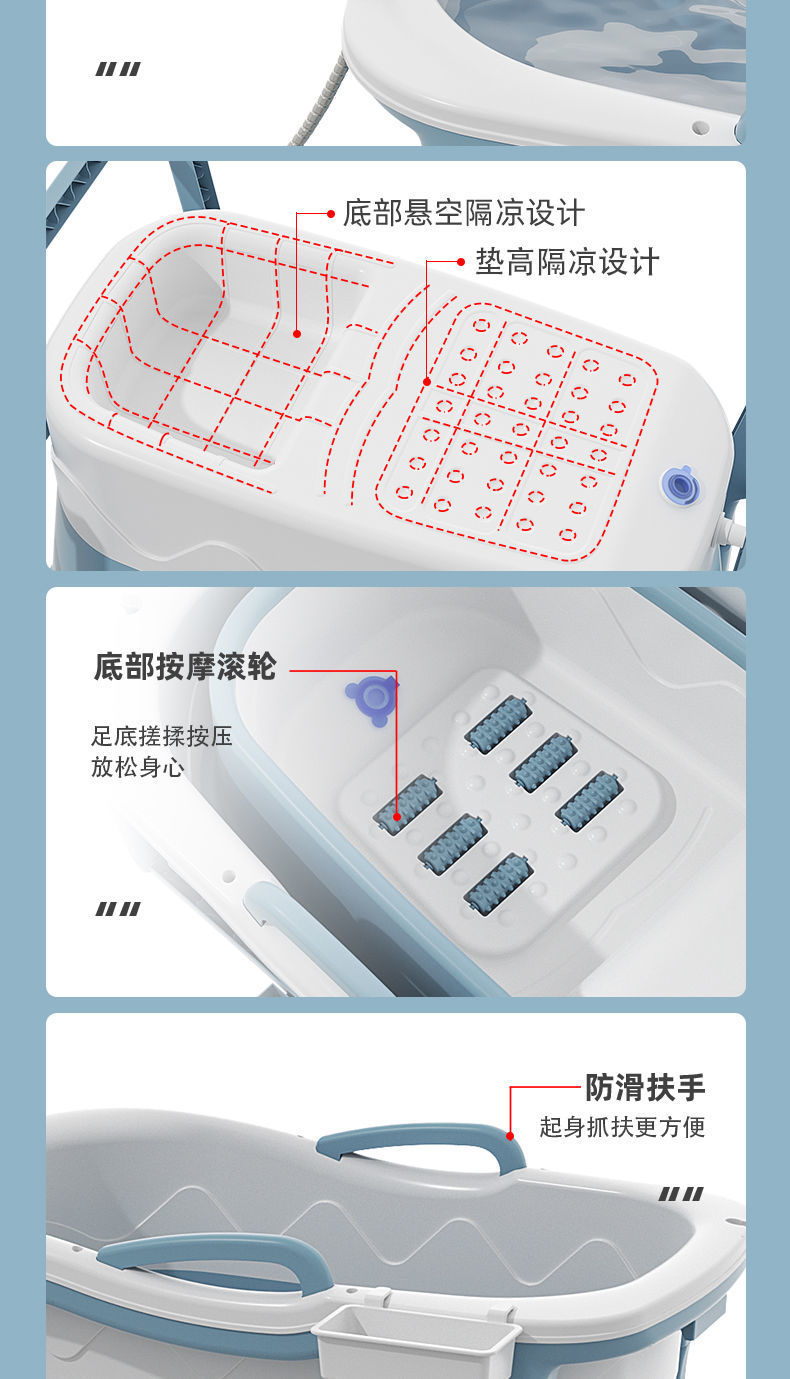 底部悬空隔凉设计

垫高隔凉设计

底部按摩滚轮

足底搓揉按压
放松身心

防滑扶手

起身抓扶更方便