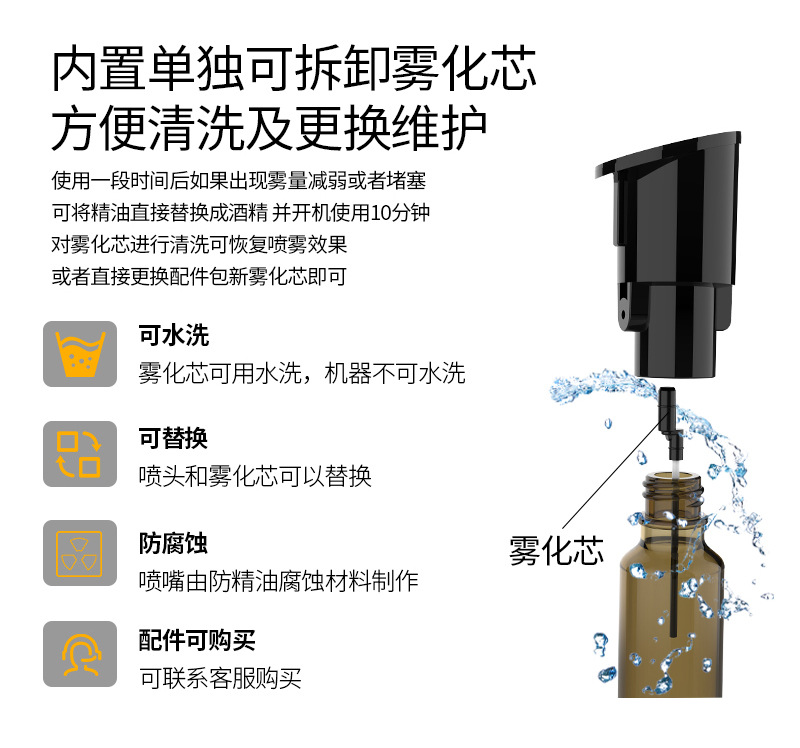 内置单独可拆卸雾化芯
方便清洗及更换维护

使用一段时间后如果出现雾量减弱或者堵塞
可将精油直接替换成酒精 并开机使用10分钟
对雾化芯进行清洗可恢复喷雾效果
或者直接更换配件包新雾化芯即可

可水洗
雾化芯可用水洗，机器不可水洗

可替换
喷头和雾化芯可以替换

防腐蚀
喷嘴由防精油腐蚀材料制作

配件可购买
可联系客服购买

雾化芯