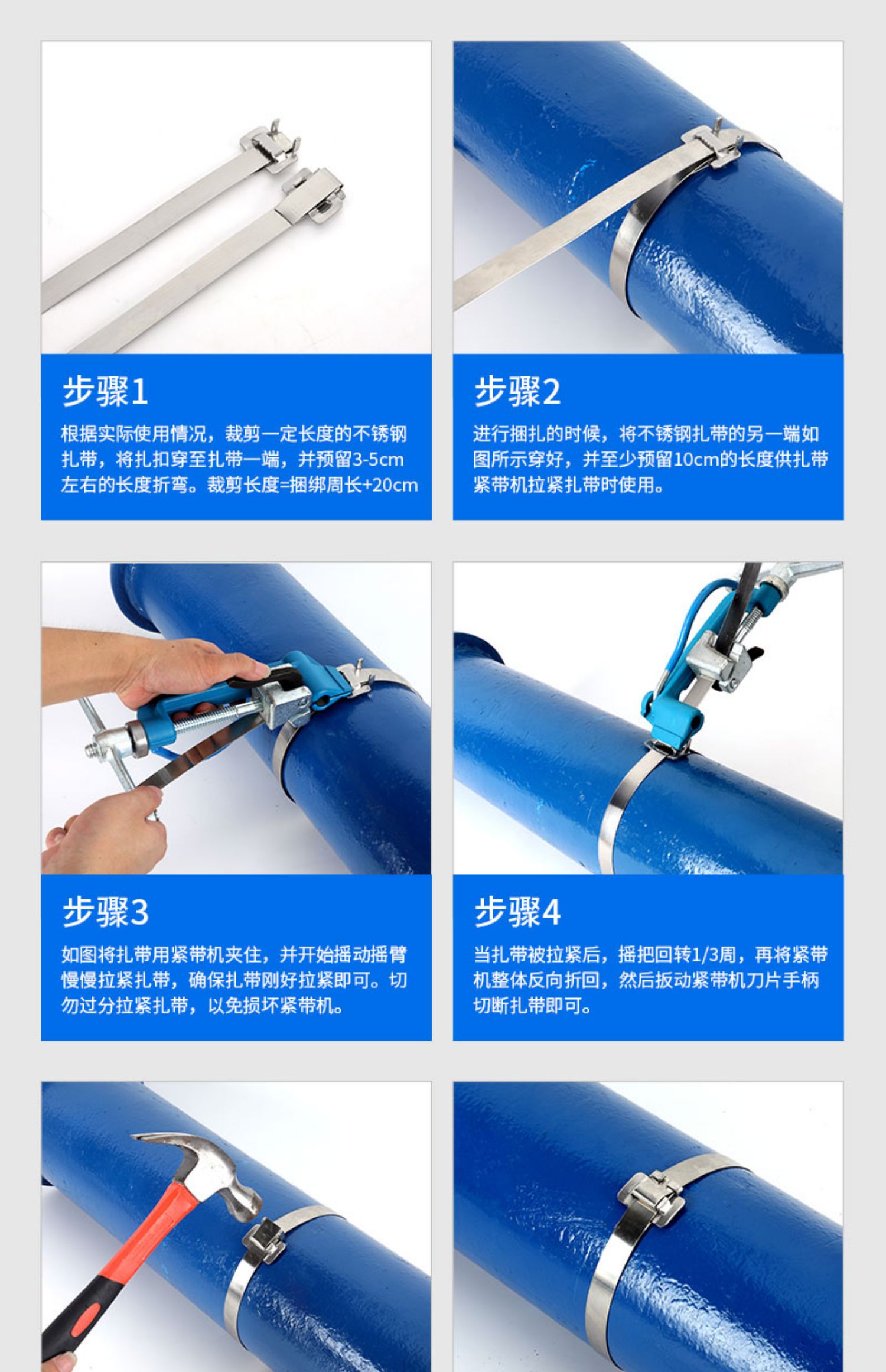 步骤1

根据实际使用情况，裁剪一定长度的不锈钢扎带，将扎扣穿至扎带一端，并预留3-5cm左右的长度折弯。裁剪长度=捆绑周长+20cm

步骤2

进行捆扎的时候，将不锈钢扎带的另一端如图所示穿好，并至少预留10cm的长度供扎带紧带机拉紧扎带时使用。

步骤3

如图将扎带用紧带机夹住，并开始摇动摇臂慢慢拉紧扎带，确保扎带刚好拉紧即可。切勿过分拉紧扎带，以免损坏紧带机。

步骤4

当扎带被拉紧后，摇把回转1/3周，再将紧带机整体反向折回，然后扳动紧带机刀片手柄切断扎带即可。