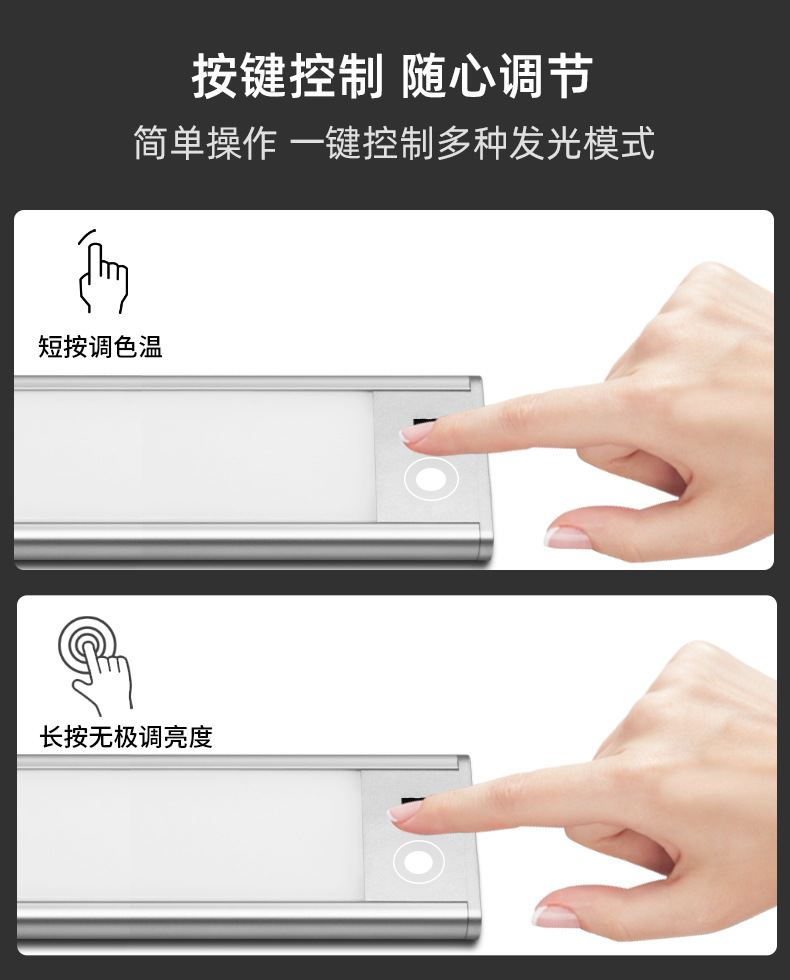 按键控制 随心调节

简单操作 一键控制多种发光模式

短按调色温

长按无极调亮度