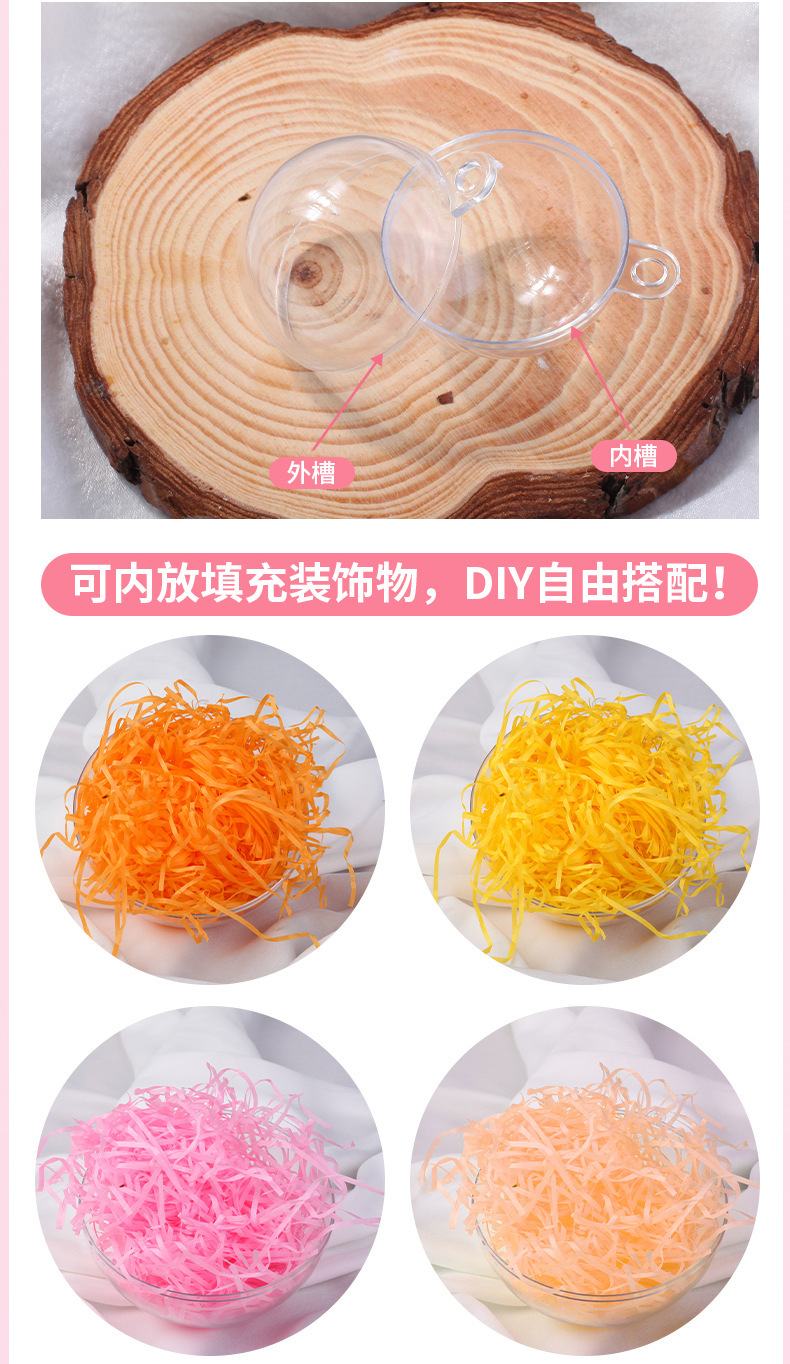 外槽

内槽

可内放填充装饰物，DIY自由搭配！