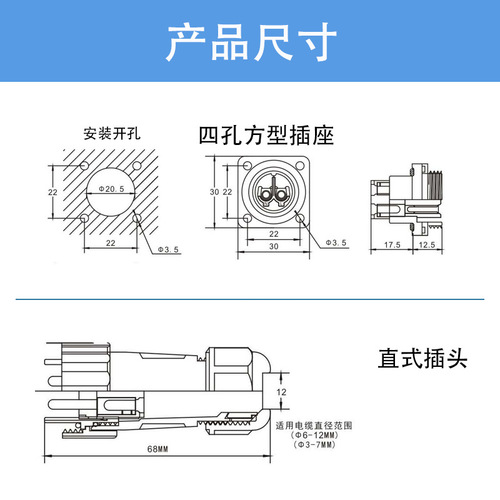 产品尺寸

安装开孔

22

Φ20.5

22

Φ3.5

四孔方型插座

30 22

22

30

Φ3.5

17.5

12.5

直式插头

12

适用电缆直径范围
(Φ6-12MM)
(Φ3-7MM)

68MM