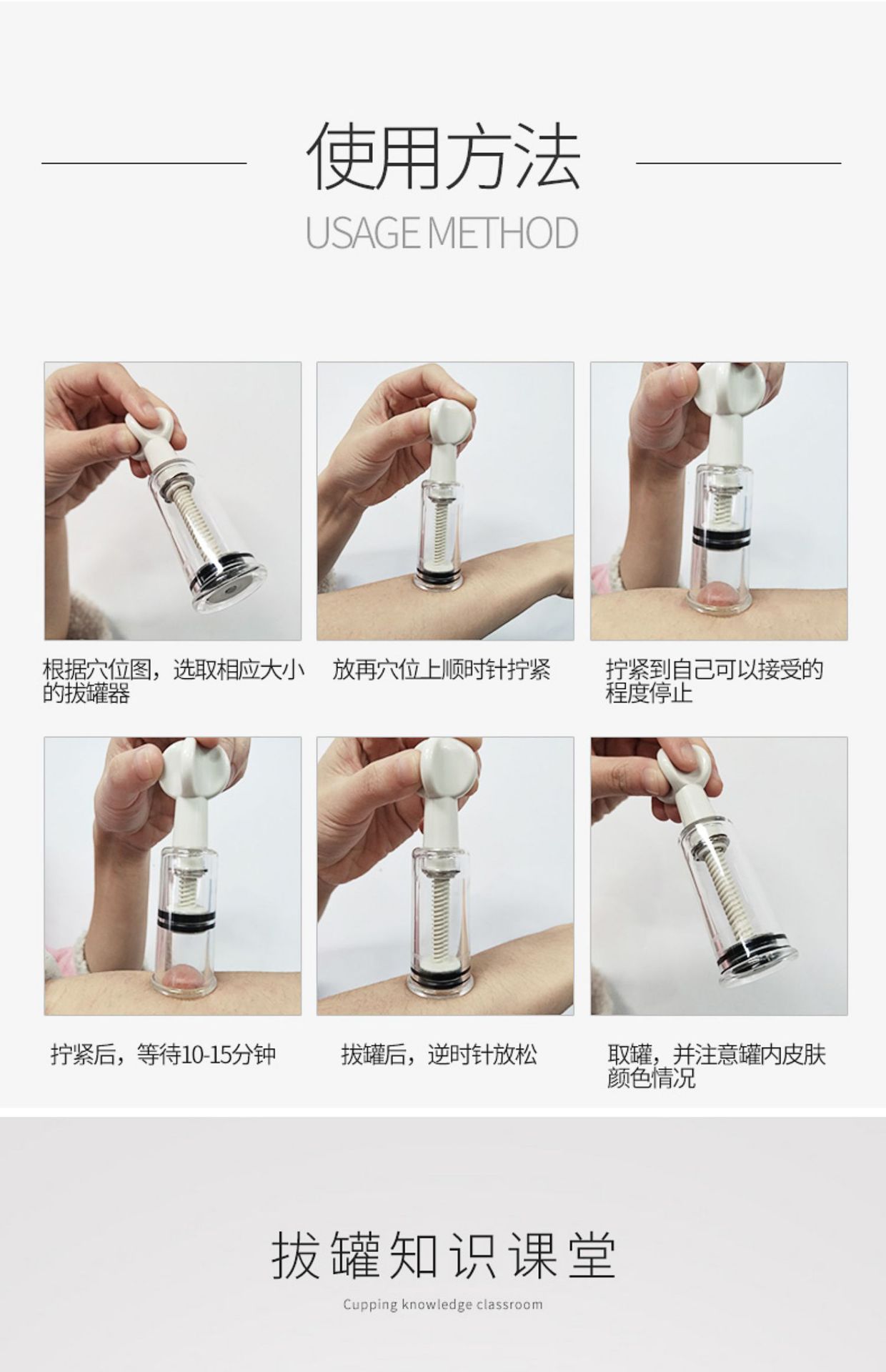 使用方法

USAGE METHOD

根据穴位图，选取相应大小的拔罐器

放再穴位上顺时针拧紧

拧紧到自己可以接受的程度停止

拧紧后，等待10-15分钟

拔罐后，逆时针放松

取罐，并注意罐内皮肤颜色情况

拔罐知识课堂

Cupping knowledge classroom