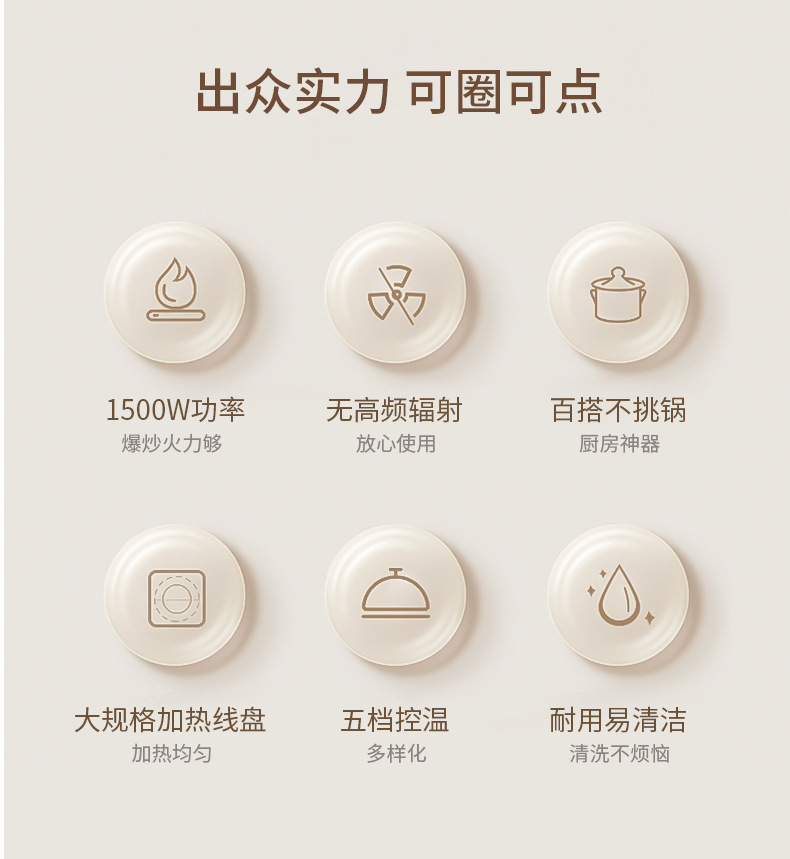 出众实力 可圈可点

1500W功率
爆炒火力够

无高频辐射
放心使用

百搭不挑锅
厨房神器

大规格加热线盘
加热均匀

五档控温
多样化

耐用易清洁
清洗不烦恼