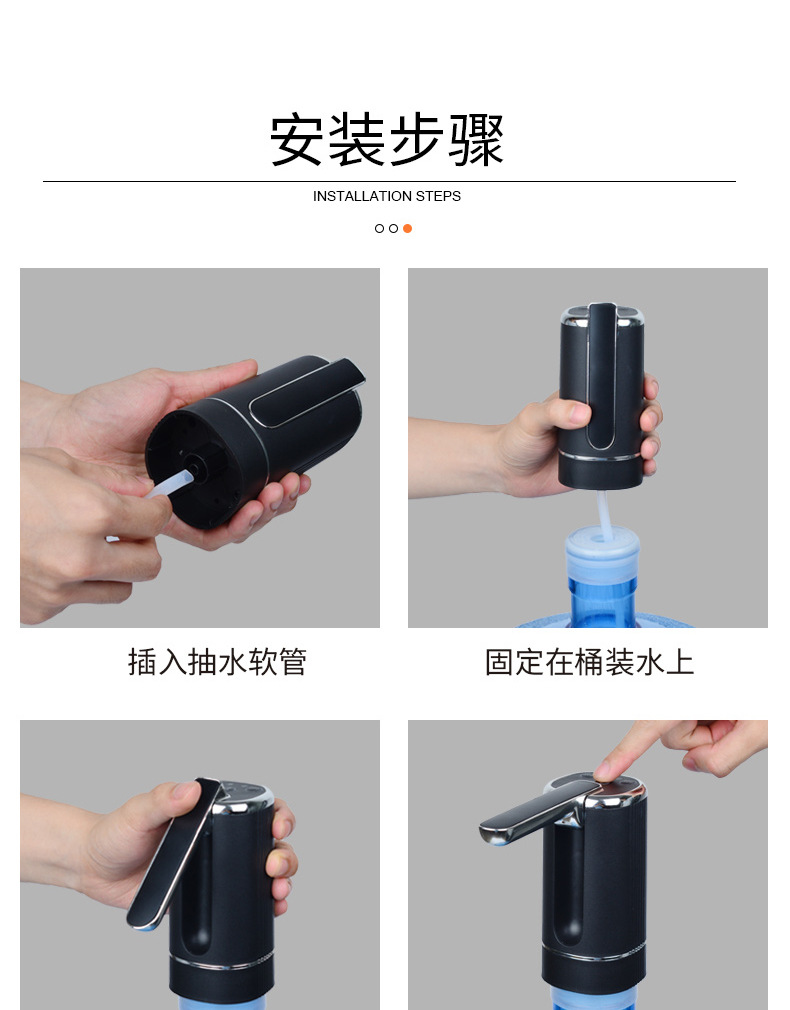 安装步骤

INSTALLATION STEPS

插入抽水软管

固定在桶装水上