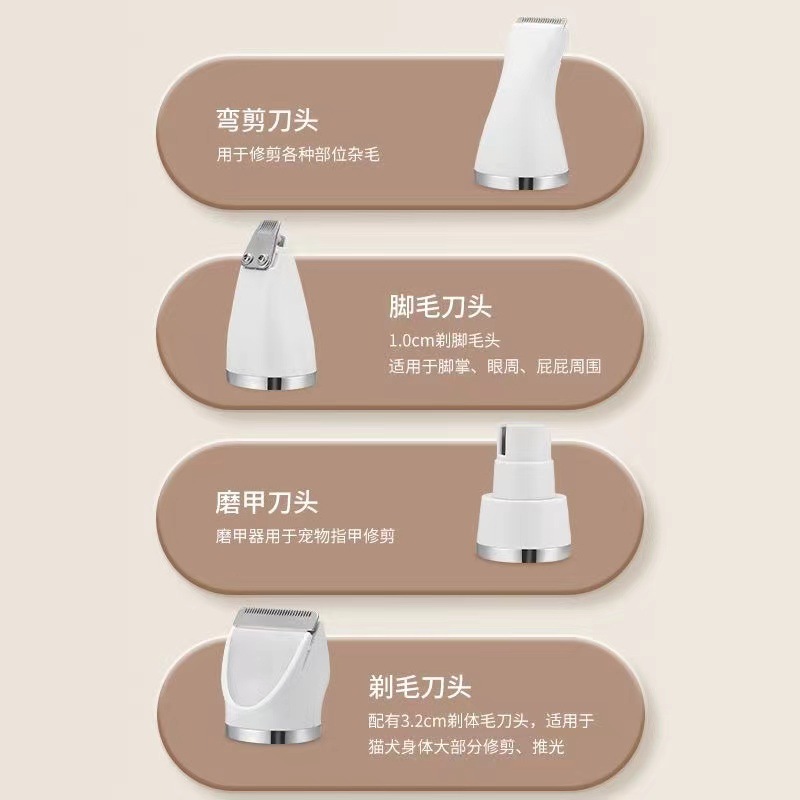 弯剪刀头
用于修剪各种部位杂毛

脚毛刀头
1.0cm剃脚毛头
适用于脚掌、眼周、屁屁周围

磨甲刀头
磨甲器用于宠物指甲修剪

剃毛刀头
配有3.2cm剃体毛刀头，适用于猫犬身体大部分修剪、推光