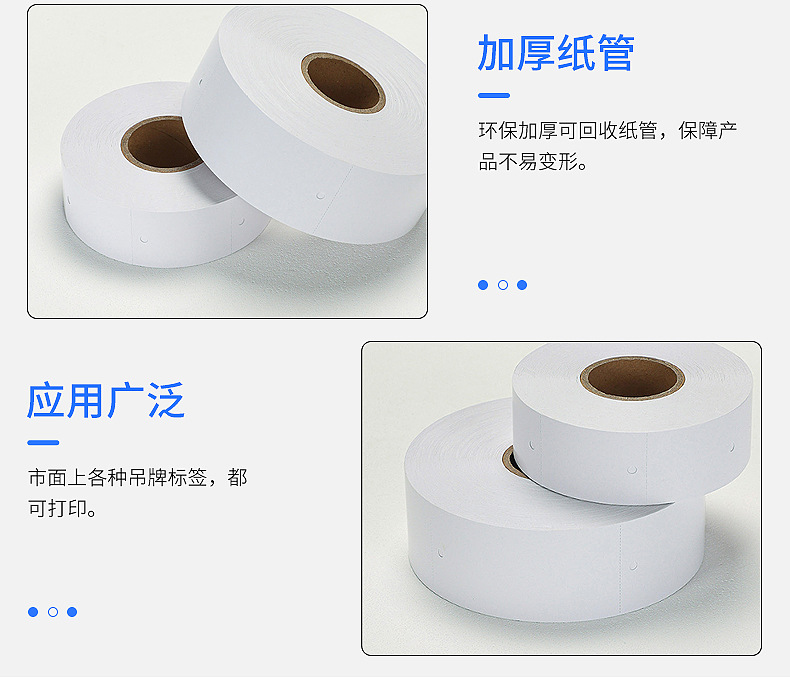 加厚纸管

环保加厚可回收纸管，保障产品不易变形。

应用广泛

市面上各种吊牌标签，都可打印。