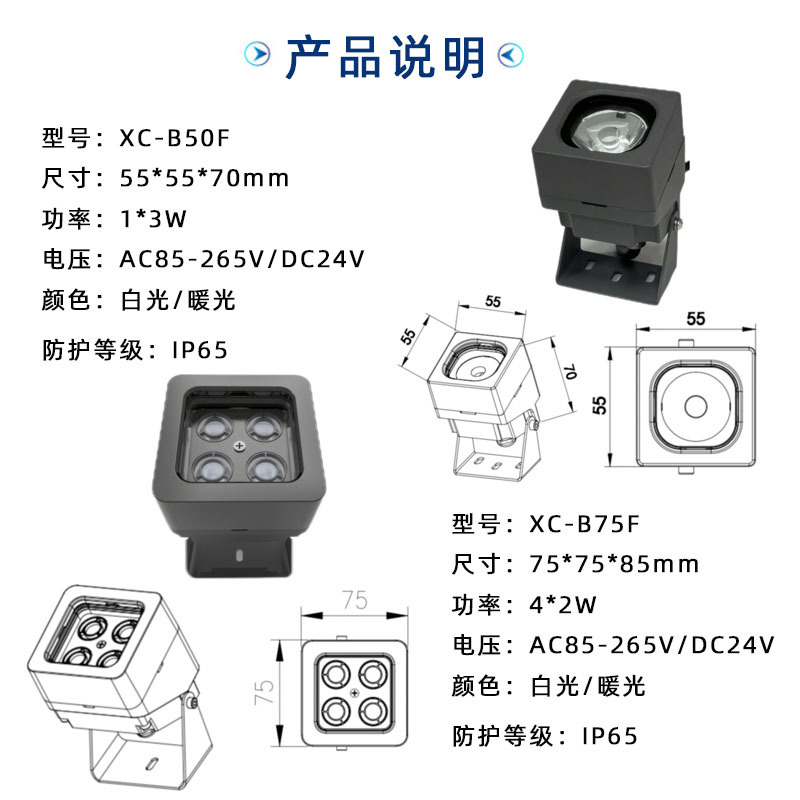 产品说明

型号：XC-B50F
尺寸：55*55*70mm
功率：1*3W
电压：AC85-265V/DC24V
颜色：白光/暖光

防护等级：IP65

55
55
70
55
55

型号：XC-B75F
尺寸：75*75*85mm
功率：4*2W
电压：AC85-265V/DC24V
颜色：白光/暖光

防护等级：IP65

75
75