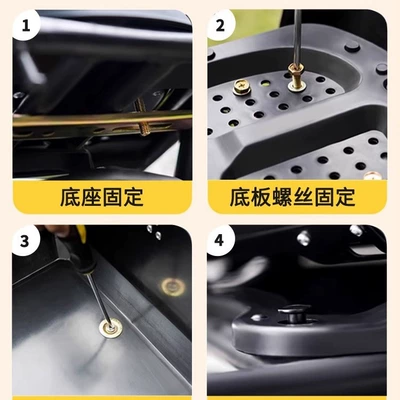 1

底座固定

2

底板螺丝固定

3

4