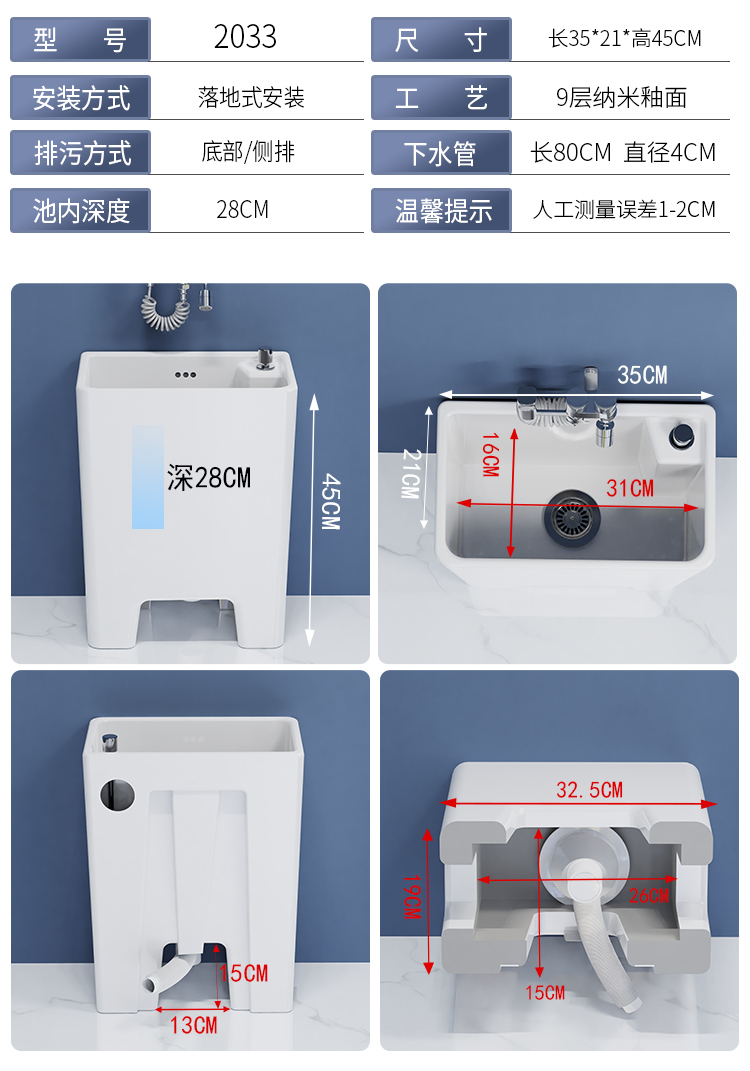 | 型 号 | 2033 | 尺 寸 | 长35*21*高45CM |
|---|---|---|---|
| 安装方式 | 落地式安装 | 工 艺 | 9层纳米釉面 |
| 排污方式 | 底部/侧排 | 下水管 | 长80CM 直径4CM |
| 池内深度 | 28CM | 温馨提示 | 人工测量误差1-2CM |

深28CM
45CM

35CM
21CM
16CM
31CM

15CM
13CM

32.5CM
19CM
26CM
15CM