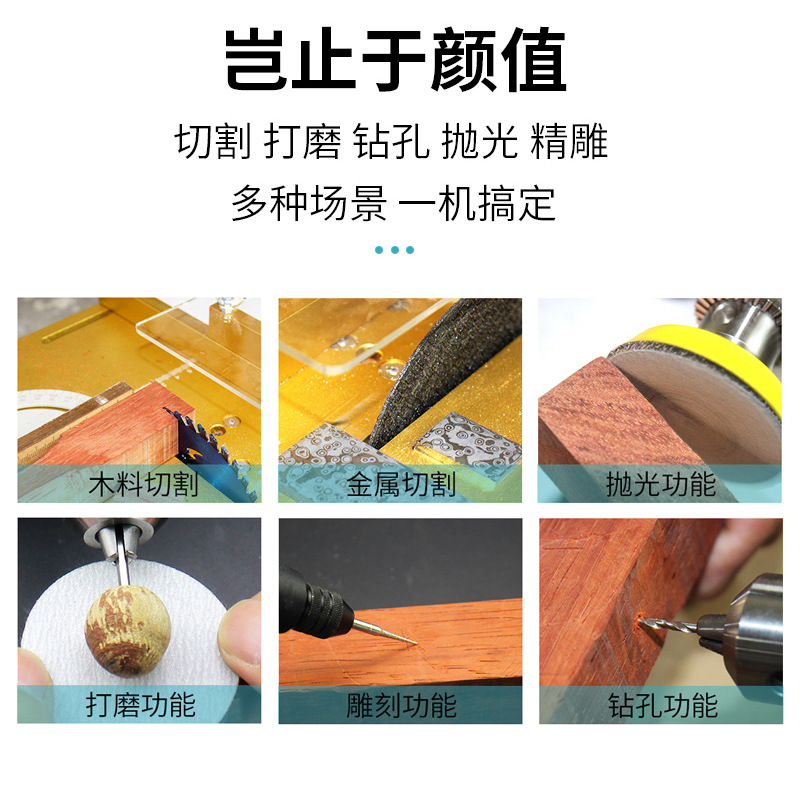 岂止于颜值

切割 打磨 钻孔 抛光 精雕

多种场景 一机搞定

木料切割

金属切割

抛光功能

打磨功能

雕刻功能

钻孔功能